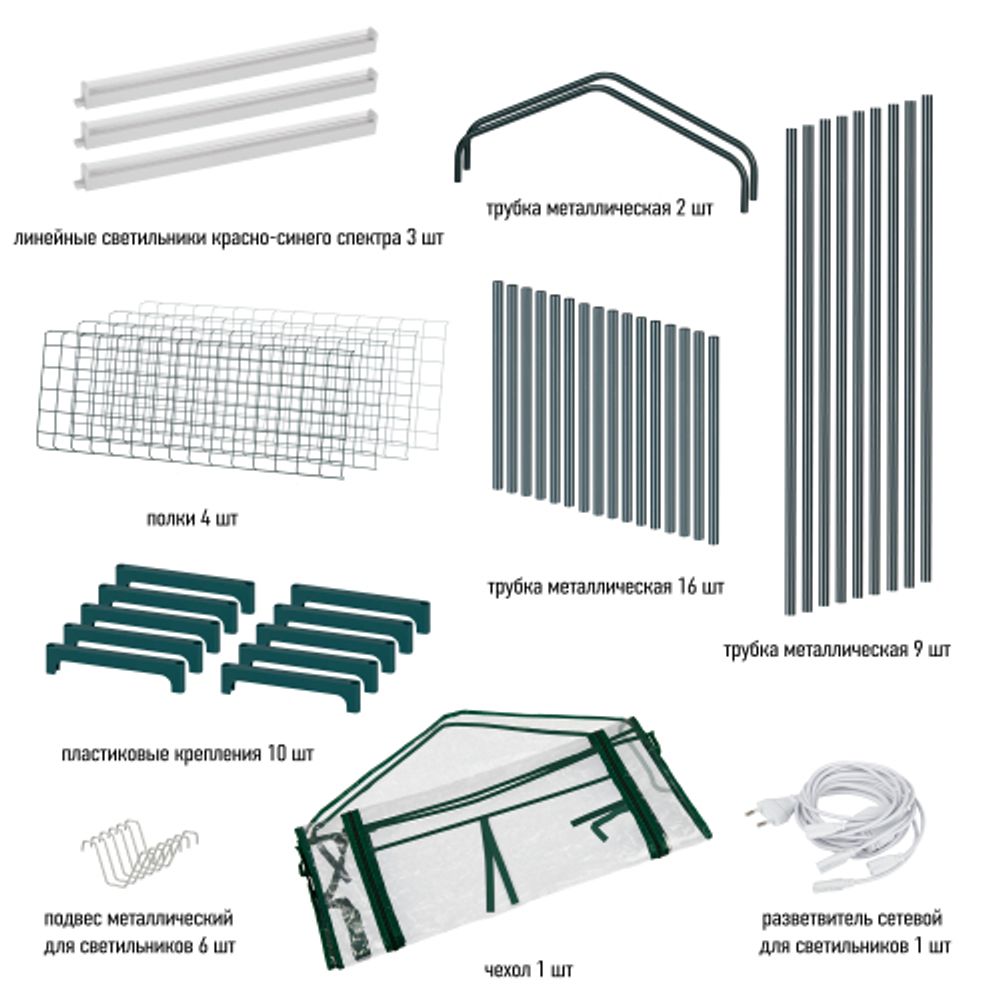 линейные светильники красно-синего спектра 3 шт

трубка металлическая 2 шт

полки 4 шт

трубка металлическая 16 шт

трубка металлическая 9 шт

пластиковые крепления 10 шт

подвес металлический для светильников 6 шт

чехол 1 шт

разветвитель сетевой для светильников 1 шт