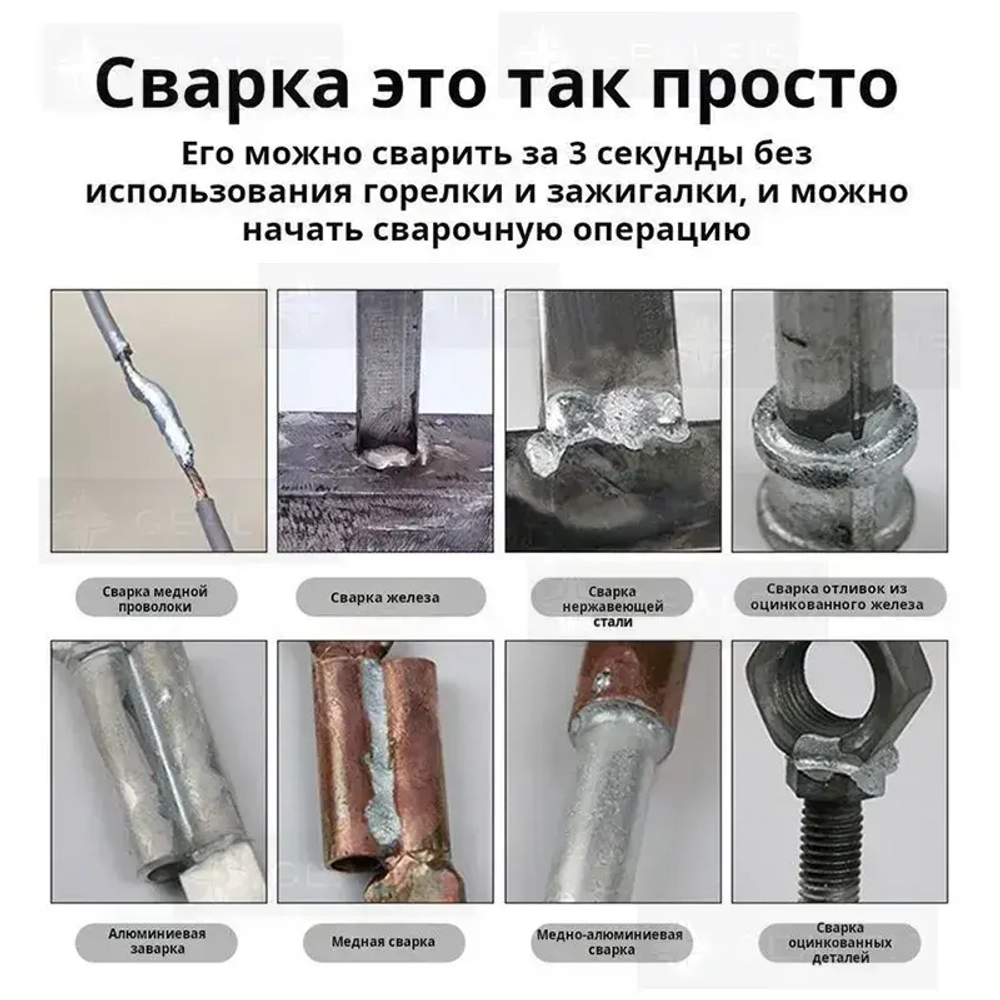 Сварка это так просто

Его можно сварить за 3 секунды без использования горелки и зажигалки, и можно начать сварочную операцию

Сварка медной проволоки

Сварка железа

Сварка нержавеющей стали

Сварка отливок из оцинкованного железа

Алюминиевая заварка

Медная сварка

Медно-алюминиевая сварка

Сварка оцинкованных деталей