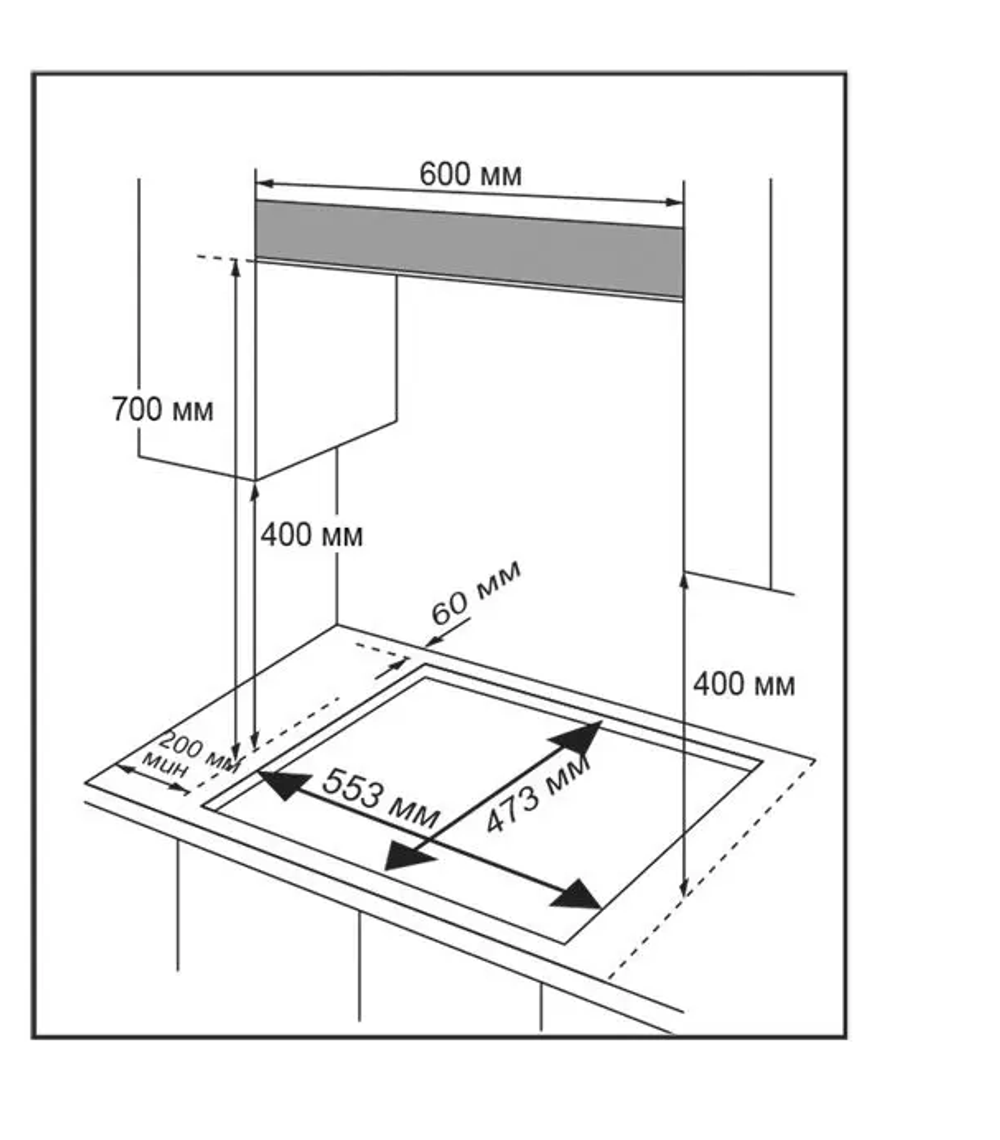 600 мм

700 мм

400 мм

60 мм

400 мм

200 мм мин

553 мм

473 мм