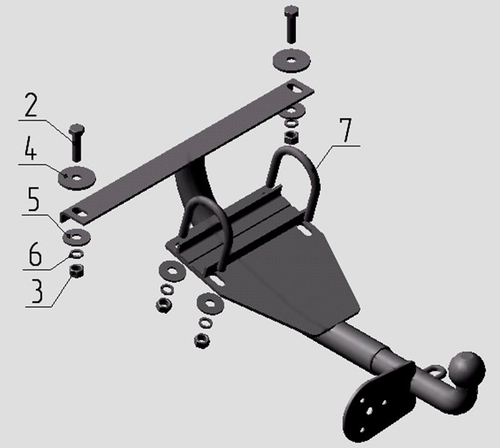 2
4
5
6
3
7