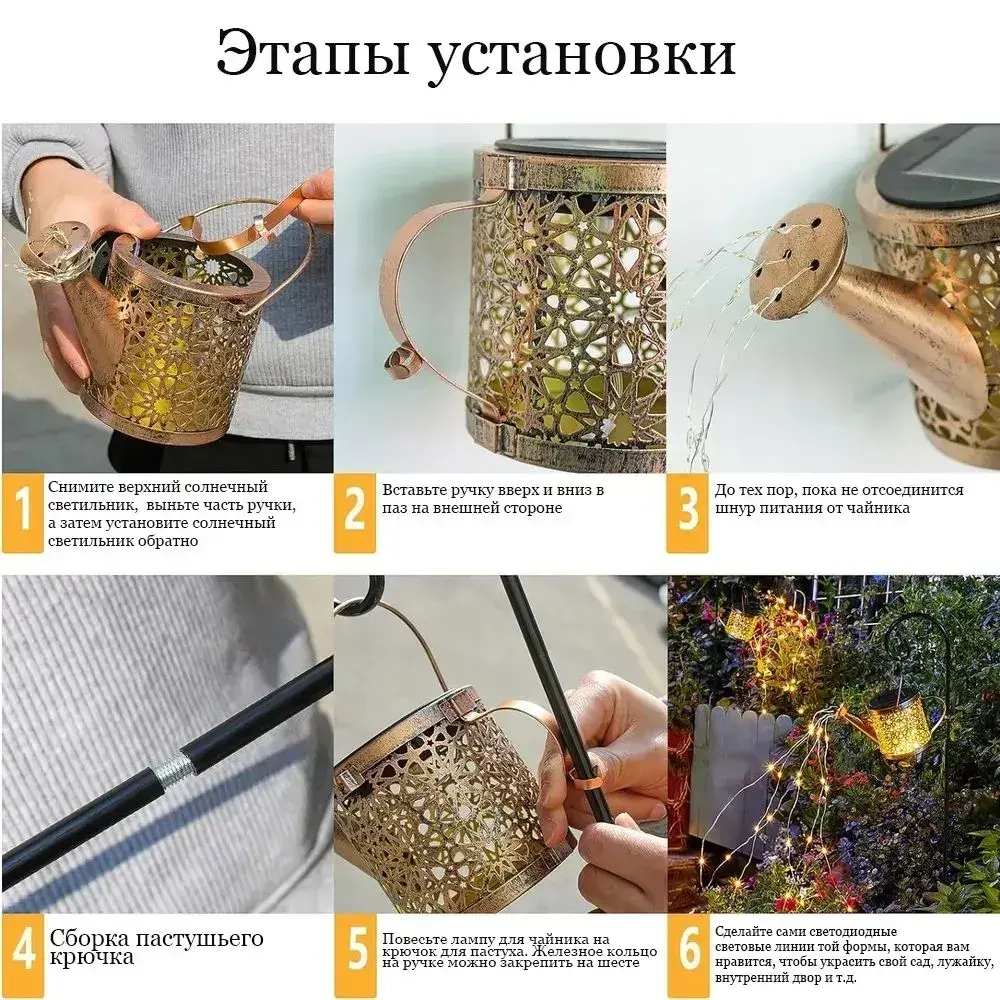 Этапы установки

1 Снимите верхний солнечный светильник, выньте часть ручки, а затем установите солнечный светильник обратно

2 Вставьте ручку вверх и вниз в паз на внешней стороне

3 До тех пор, пока не отсоединится шнур питания от чайника

4 Сборка пастушьего крючка

5 Повесьте лампу для чайника на крючок для пастуха. Железное кольцо на ручке можно закрепить на шесте

6 Сделайте сами светодиодные световые линии той формы, которая вам нравится, чтобы украсить свой сад, лужайку, внутренний двор и т.д.