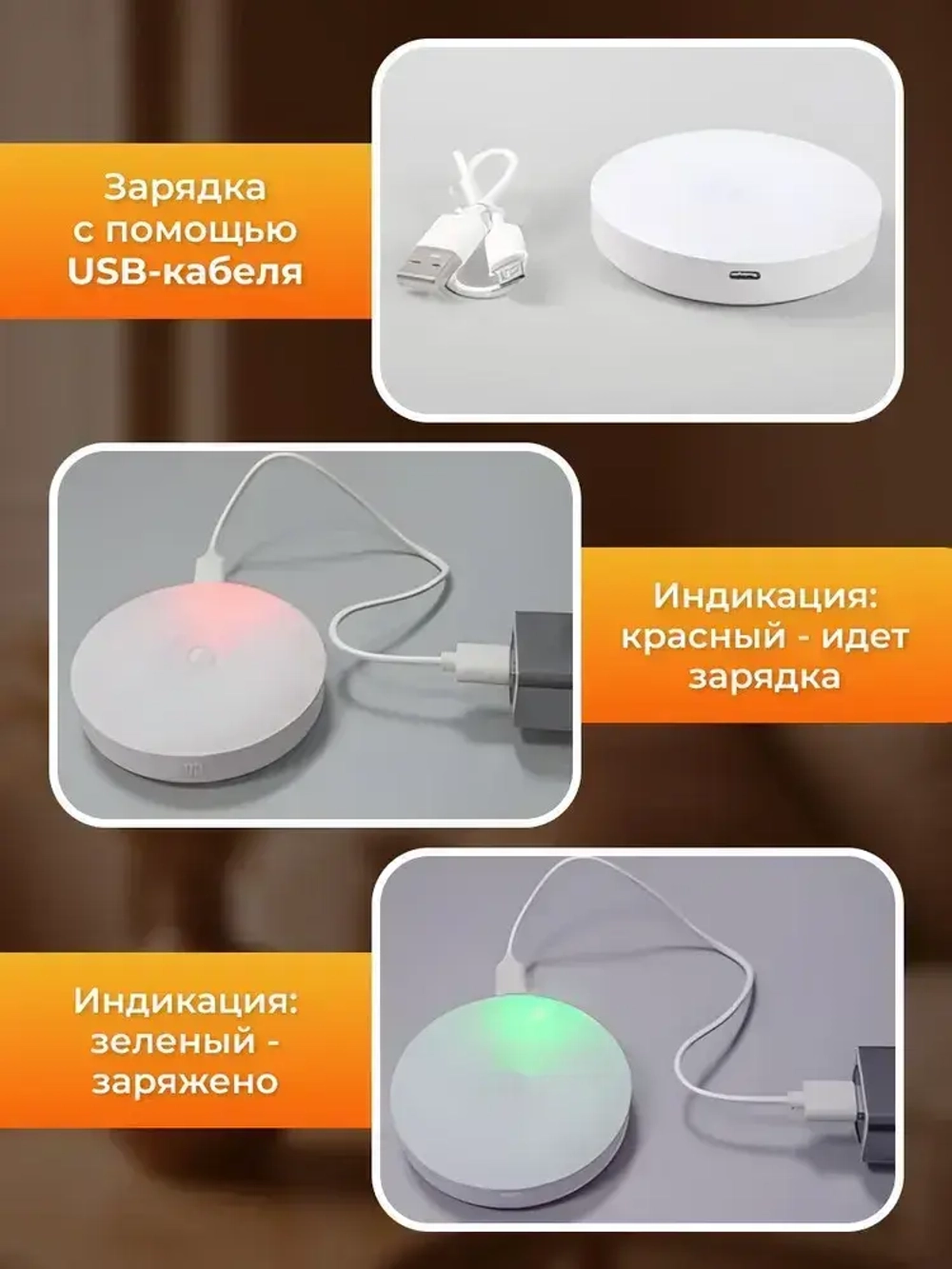 Зарядка с помощью USB-кабеля

Индикация: красный - идет зарядка

Индикация: зеленый - заряжено