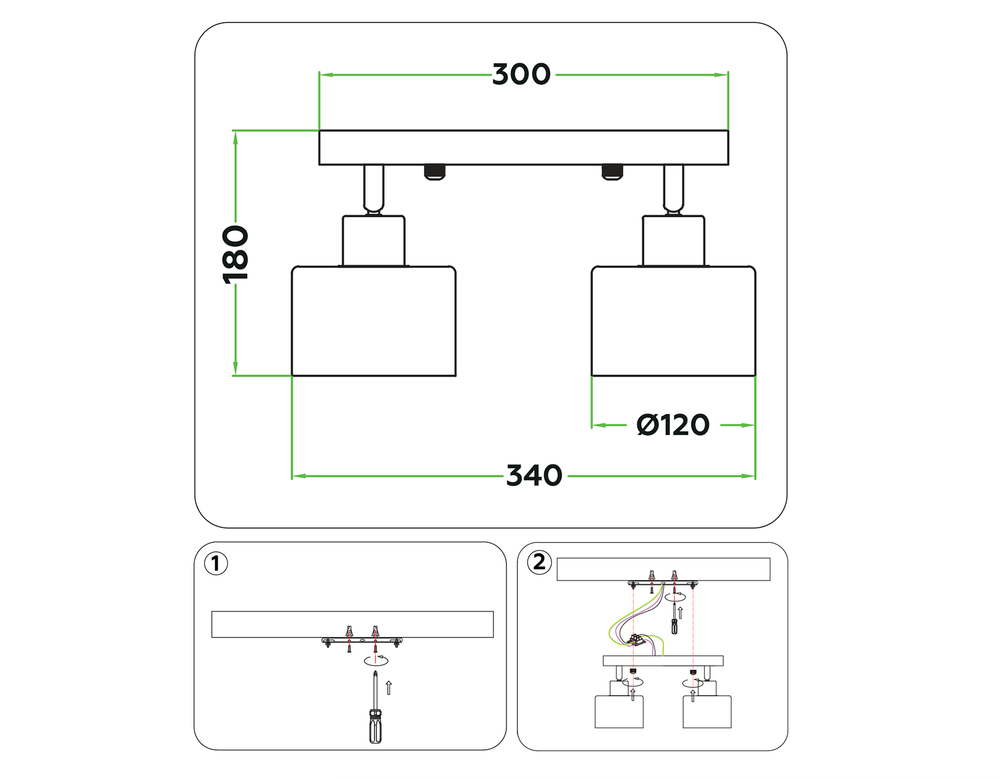 300

180

Ø120

340

①

②