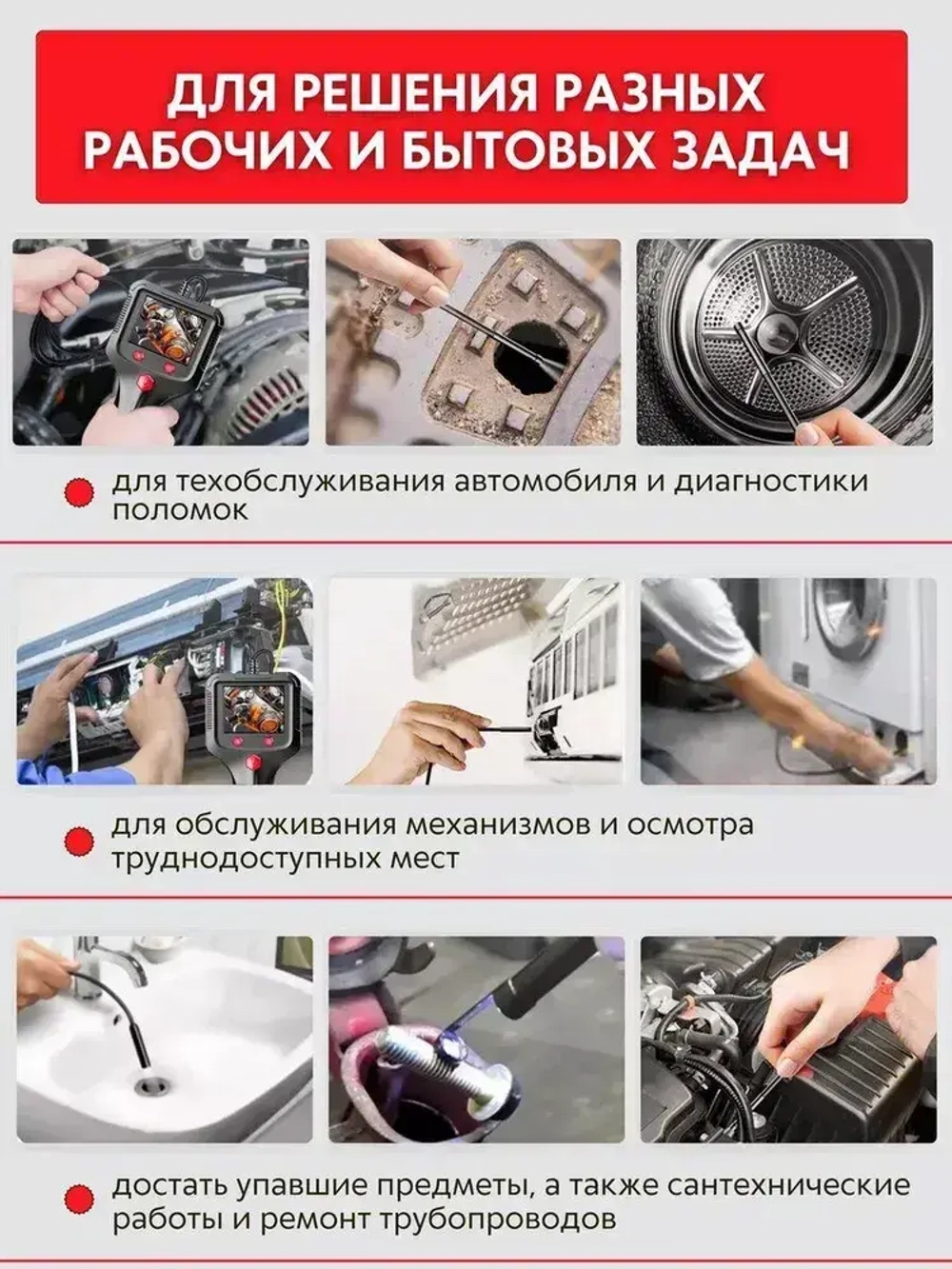 ДЛЯ РЕШЕНИЯ РАЗНЫХ РАБОЧИХ И БЫТОВЫХ ЗАДАЧ

для техобслуживания автомобиля и диагностики поломок

для обслуживания механизмов и осмотра труднодоступных мест

достать упавшие предметы, а также сантехнические работы и ремонт трубопроводов