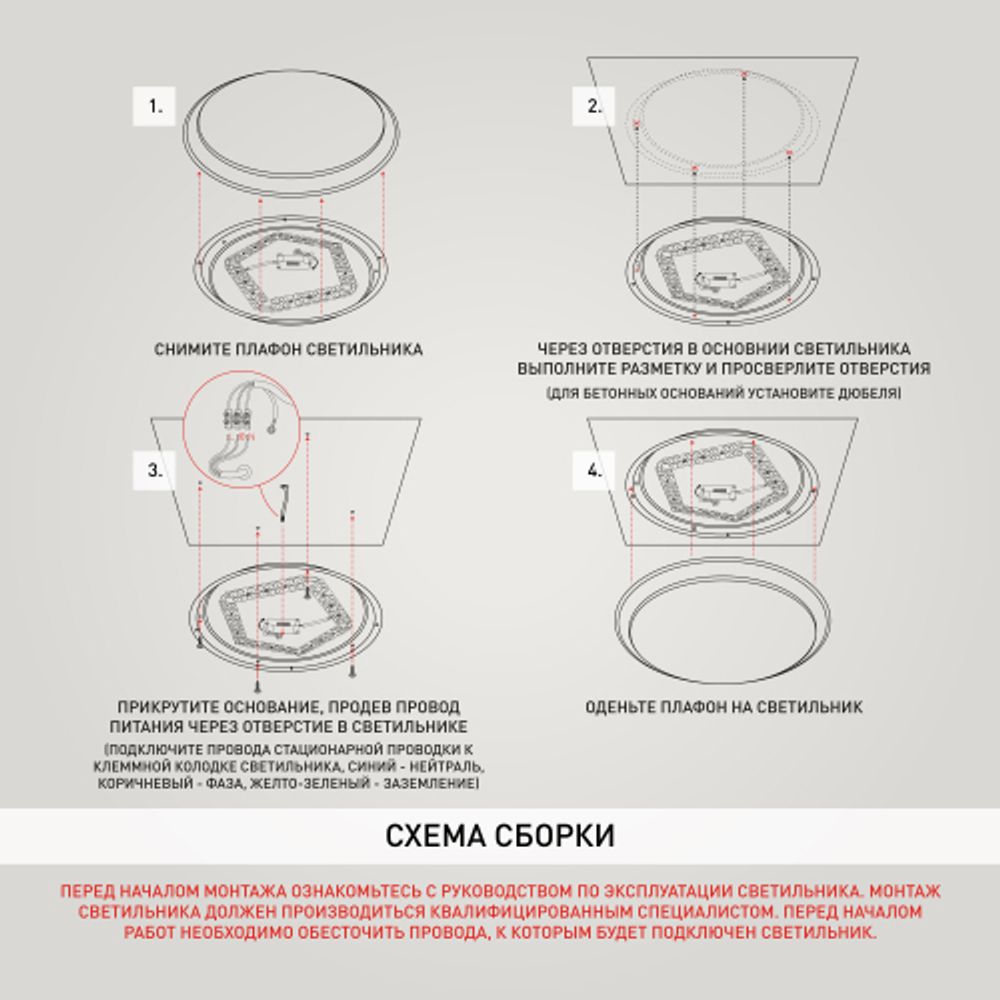 1.

СНИМИТЕ ПЛАФОН СВЕТИЛЬНИКА

2.

ЧЕРЕЗ ОТВЕРСТИЯ В ОСНОВНИИ СВЕТИЛЬНИКА ВЫПОЛНИТЕ РАЗМЕТКУ И ПРОСВЕРЛИТЕ ОТВЕРСТИЯ

(ДЛЯ БЕТОННЫХ ОСНОВАНИЙ УСТАНОВИТЕ ДЮБЕЛЯ)

3.

ПРИКРУТИТЕ ОСНОВАНИЕ, ПРОДЕВ ПРОВОД ПИТАНИЯ ЧЕРЕЗ ОТВЕРСТИЕ В СВЕТИЛЬНИКЕ

(ПОДКЛЮЧИТЕ ПРОВОДА СТАЦИОНАРНОЙ ПРОВОДКИ К КЛЕММНОЙ КОЛОДКЕ СВЕТИЛЬНИКА, СИНИЙ - НЕЙТРАЛЬ, КОРИЧНЕВЫЙ - ФАЗА, ЖЕЛТО-ЗЕЛЕНЫЙ - ЗАЗЕМЛЕНИЕ)

4.

ОДЕНЬТЕ ПЛАФОН НА СВЕТИЛЬНИК

СХЕМА СБОРКИ

ПЕРЕД НАЧАЛОМ МОНТАЖА ОЗНАКОМЬТЕСЬ С РУКОВОДСТВОМ ПО ЭКСПЛУАТАЦИИ СВЕТИЛЬНИКА. МОНТАЖ СВЕТИЛЬНИКА ДОЛЖЕН ПРОИЗВОДИТЬСЯ КВАЛИФИЦИРОВАННЫМ СПЕЦИАЛИСТОМ. ПЕРЕД НАЧАЛОМ РАБОТ НЕОБХОДИМО ОБЕСТОЧИТЬ ПРОВОДА, К КОТОРЫМ БУДЕТ ПОДКЛЮЧЕН СВЕТИЛЬНИК.