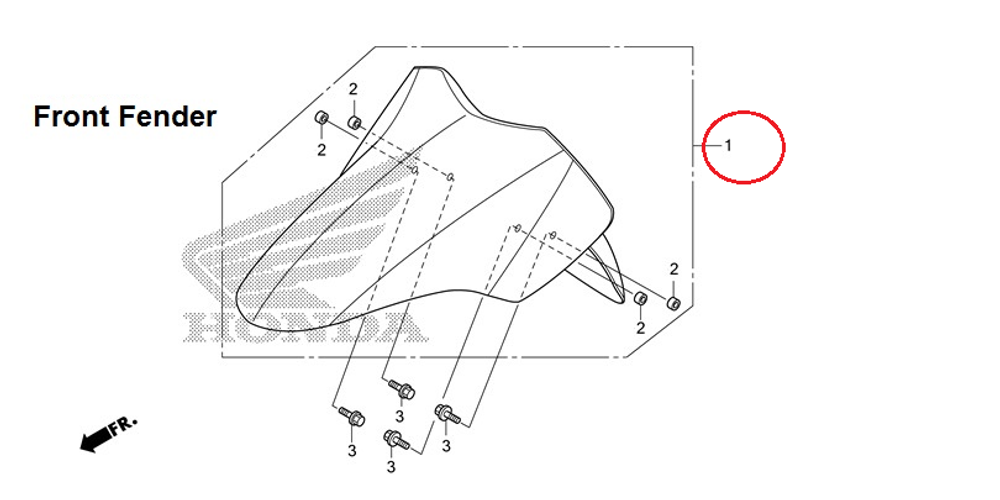 Front Fender

2
2
1
2
2
HONDA
3
3
3
3
FR.