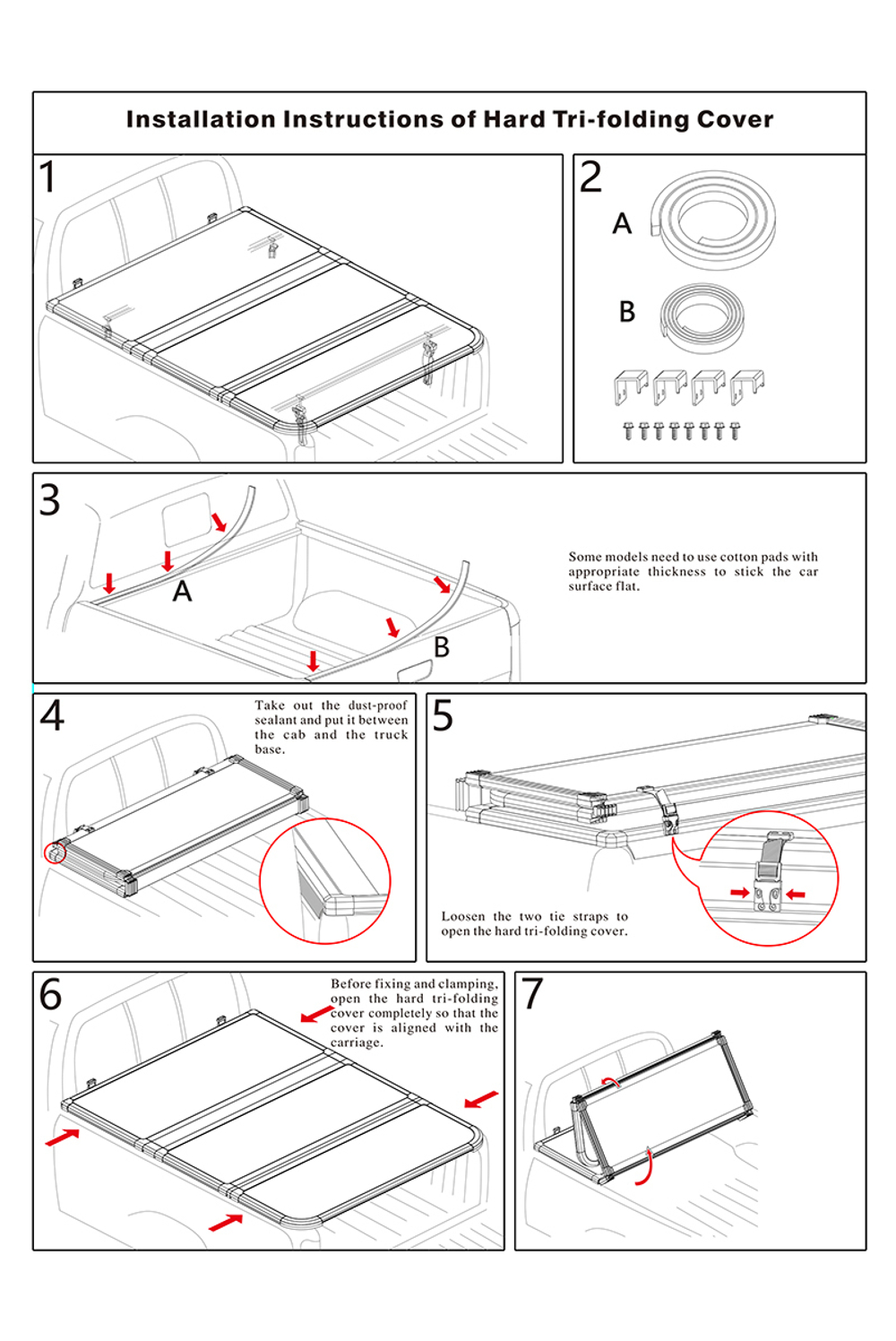 Installation Instructions of Hard Tri-folding Cover

1

2

A

B

3

A

B

Some models need to use cotton pads with appropriate thickness to stick the car surface flat.

4

Take out the dust-proof sealant and put it between the cab and the truck base.

5

Loosen the two tie straps to open the hard tri-folding cover.

6

Before fixing and clamping, open the hard tri-folding cover completely so that the cover is aligned with the carriage.

7