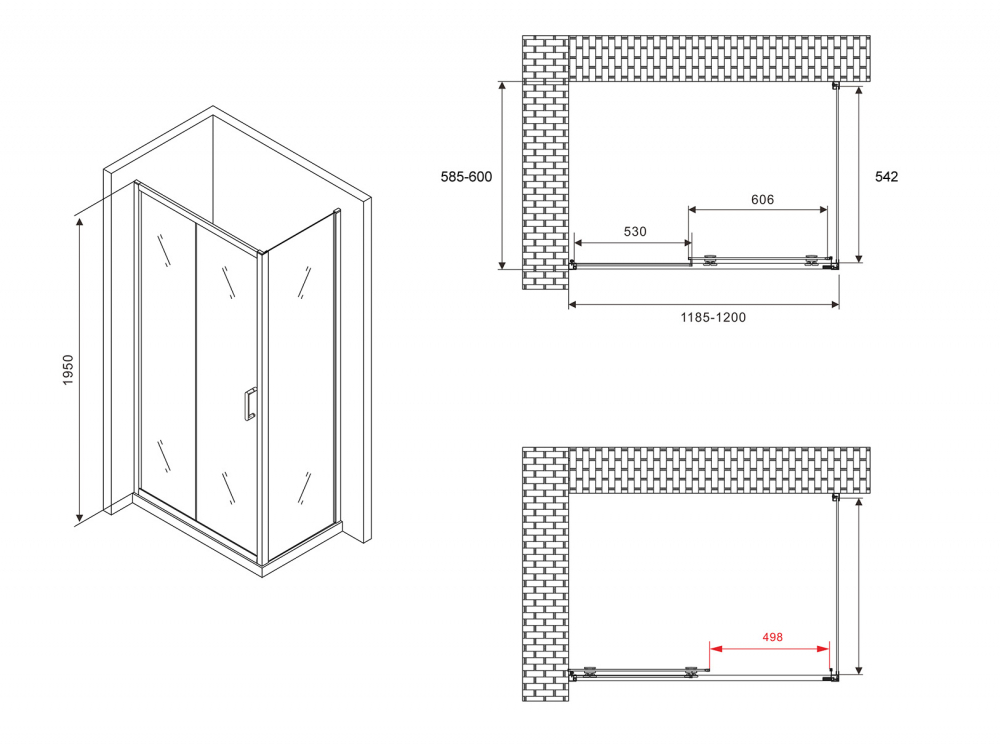 1950

585-600

606

530

542

1185-1200

498