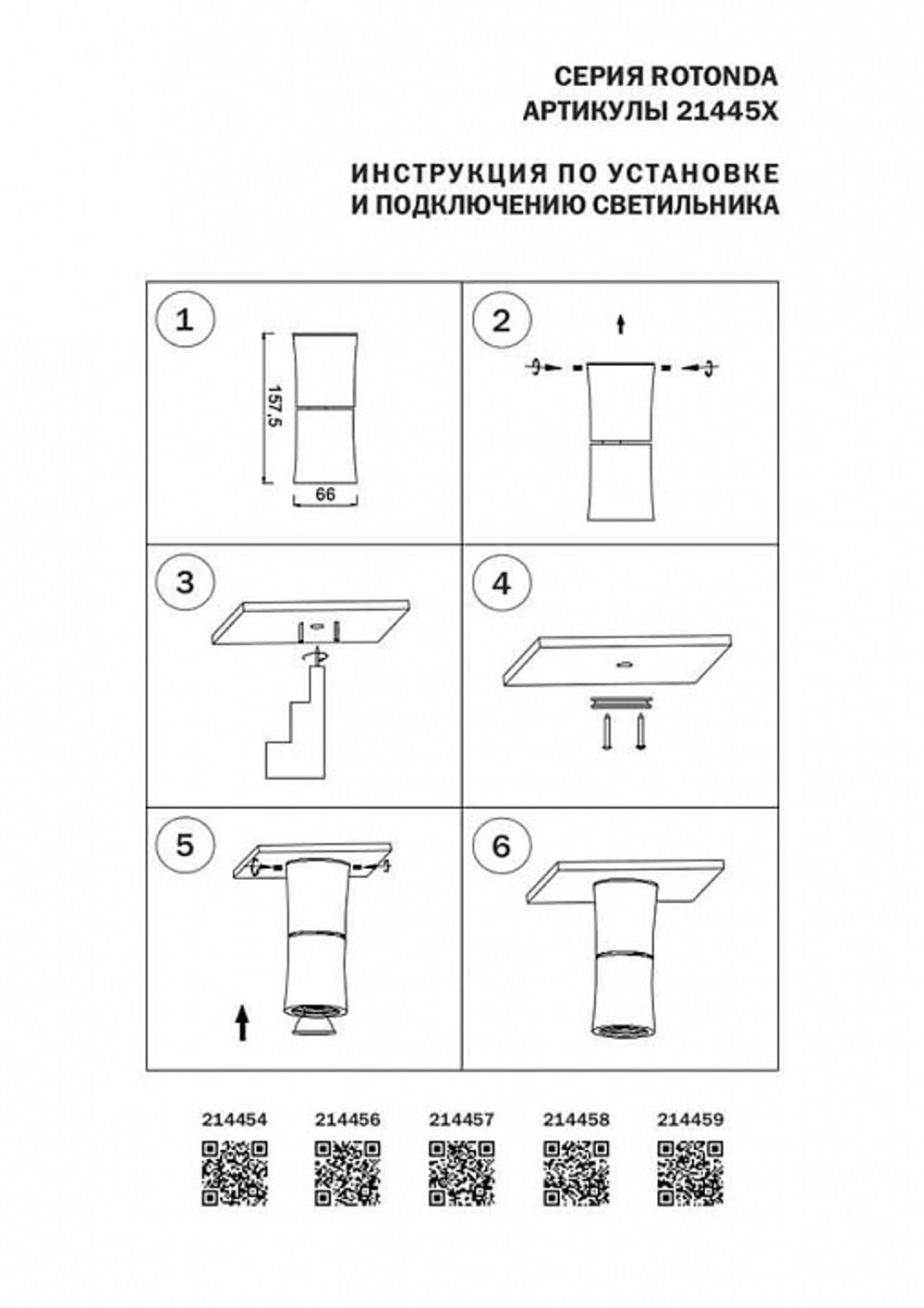 СЕРИЯ ROTONDA
АРТИКУЛЫ 21445X

ИНСТРУКЦИЯ ПО УСТАНОВКЕ
И ПОДКЛЮЧЕНИЮ СВЕТИЛЬНИКА

1

157,5

66

2

3

4

5

6

214454 214456 214457 214458 214459