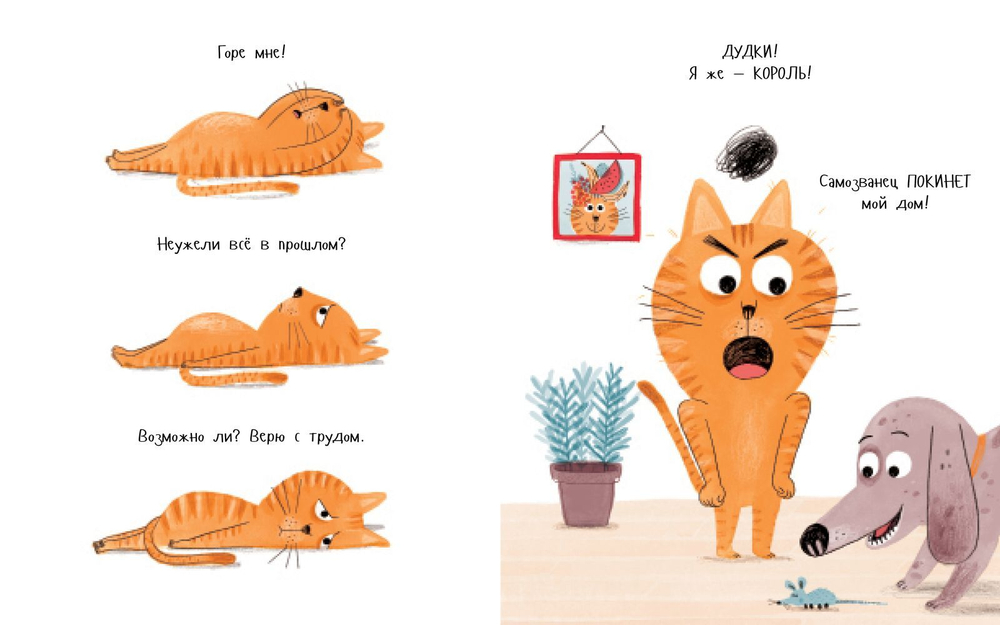 Горе мне!

Неужели всё в прошлом?

Возможно ли? Верю с трудом.

ДУДКИ!
Я же — КОРОЛЬ!

Самозванец ПОКИНЕТ мой дом!