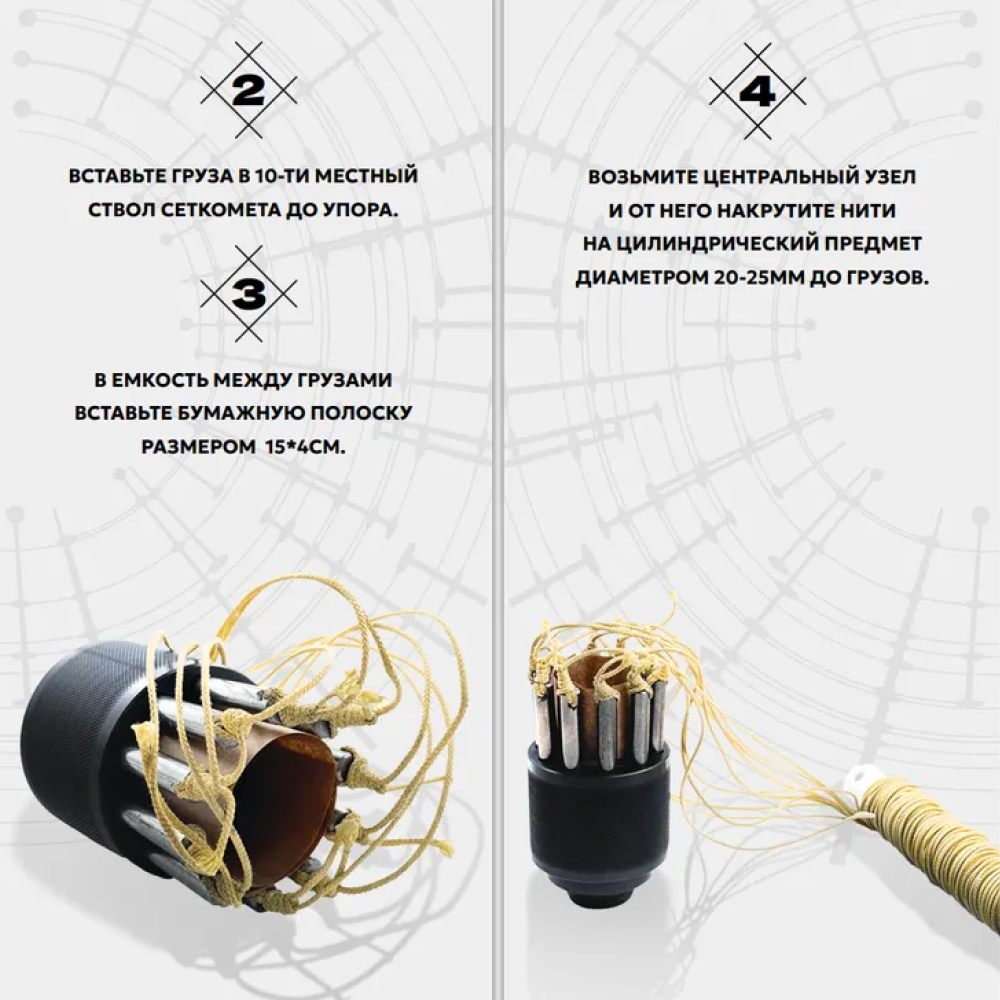 2

ВСТАВЬТЕ ГРУЗА В 10-ТИ МЕСТНЫЙ СТВОЛ СЕТКОМЕТА ДО УПОРА.

3

В ЕМКОСТЬ МЕЖДУ ГРУЗАМИ ВСТАВЬТЕ БУМАЖНУЮ ПОЛОСКУ РАЗМЕРОМ 15*4СМ.

4

ВОЗЬМИТЕ ЦЕНТРАЛЬНЫЙ УЗЕЛ И ОТ НЕГО НАКРУТИТЕ НИТИ НА ЦИЛИНДРИЧЕСКИЙ ПРЕДМЕТ ДИАМЕТРОМ 20-25ММ ДО ГРУЗОВ.