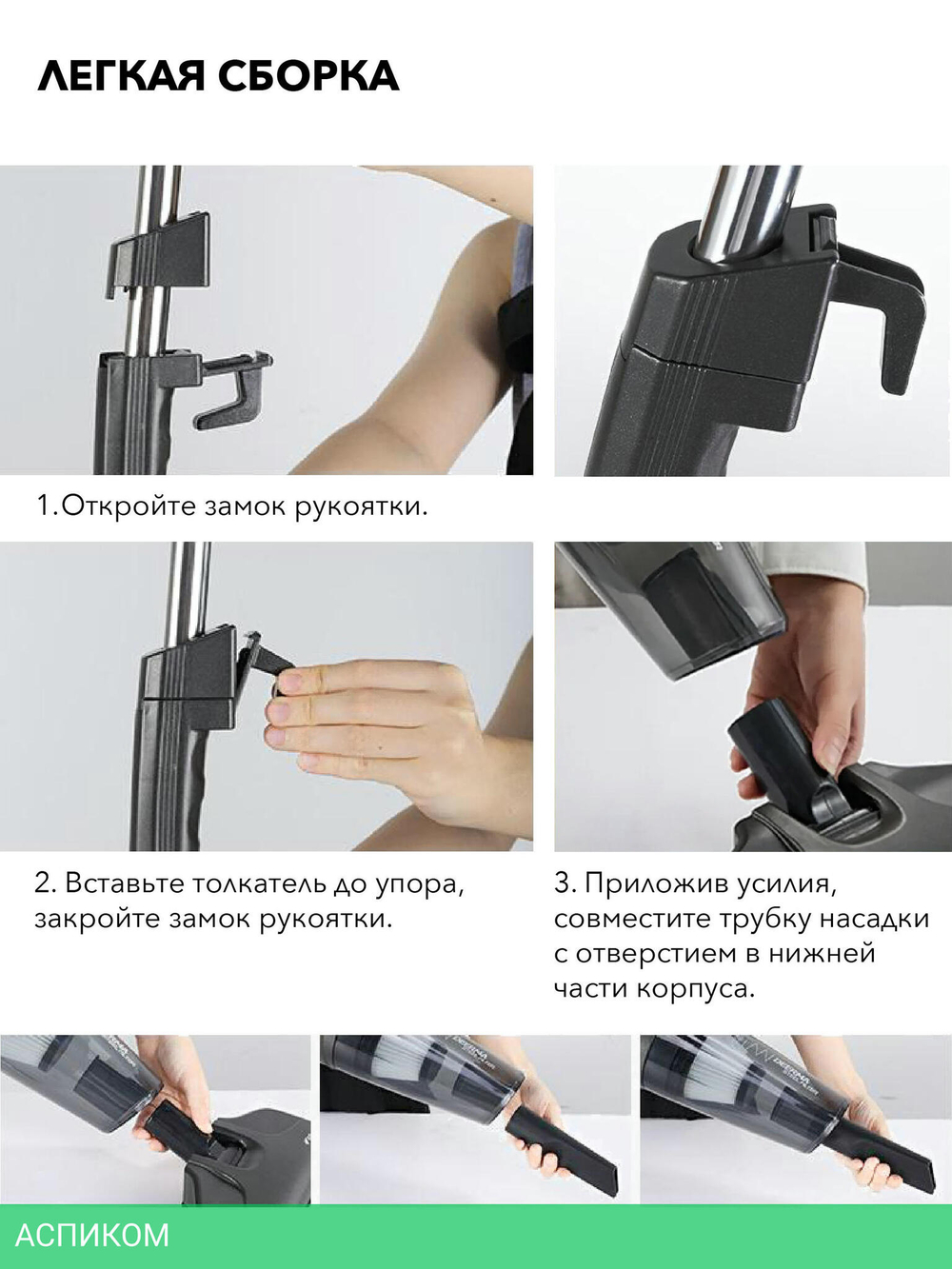 ЛЕГКАЯ СБОРКА

1.Откройте замок рукоятки.

2. Вставьте толкатель до упора, закройте замок рукоятки.

3. Приложив усилия, совместите трубку насадки с отверстием в нижней части корпуса.

АСПИКОМ