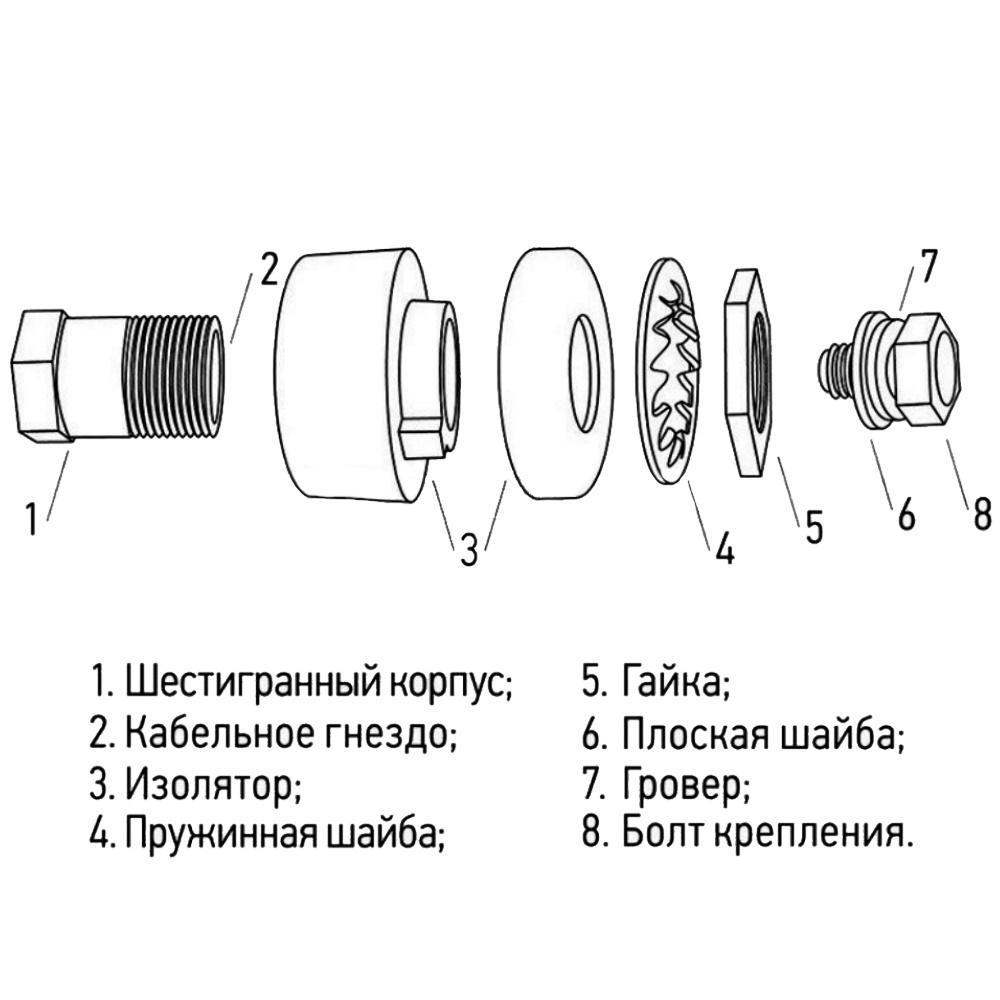 2
7
1
3
4
5
6
8

1. Шестигранный корпус;
2. Кабельное гнездо;
3. Изолятор;
4. Пружинная шайба;

5. Гайка;
6. Плоская шайба;
7. Гровер;
8. Болт крепления.