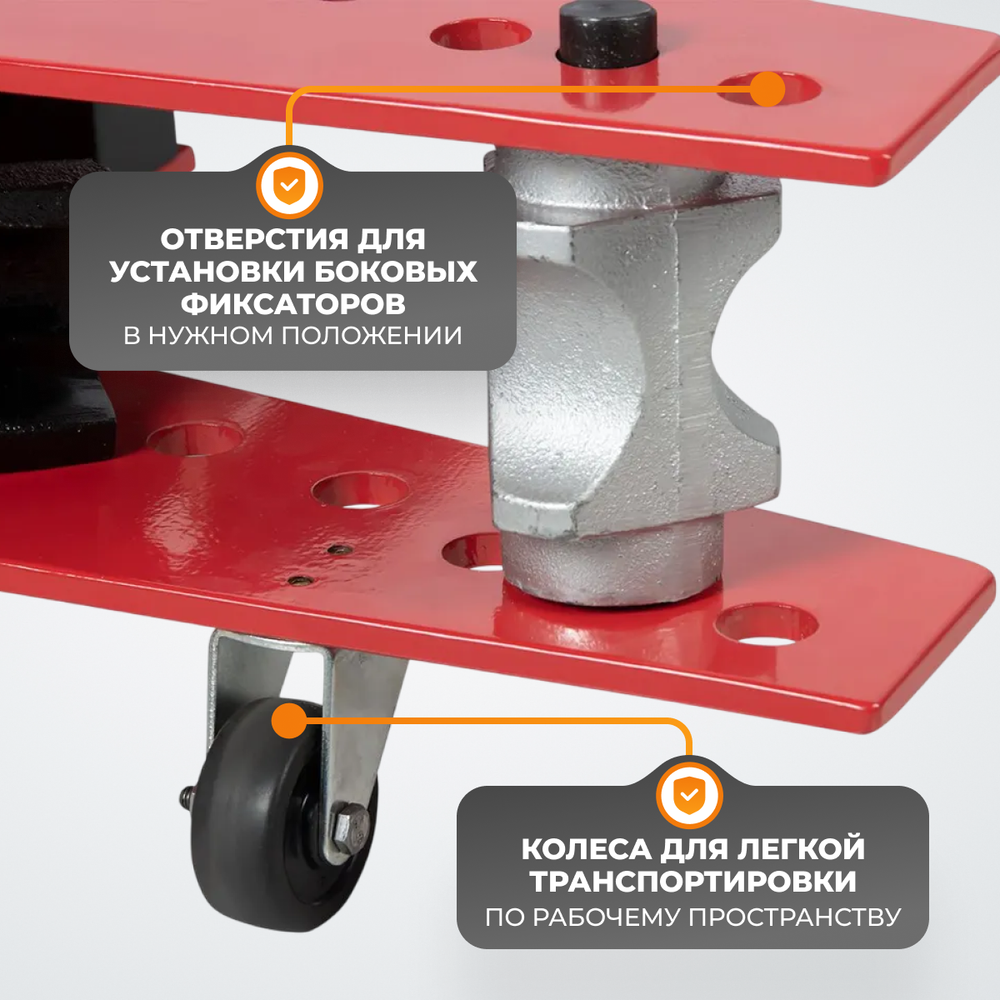 ОТВЕРСТИЯ ДЛЯ УСТАНОВКИ БОКОВЫХ ФИКСАТОРОВ
В НУЖНОМ ПОЛОЖЕНИИ

КОЛЕСА ДЛЯ ЛЕГКОЙ ТРАНСПОРТИРОВКИ
ПО РАБОЧЕМУ ПРОСТРАНСТВУ