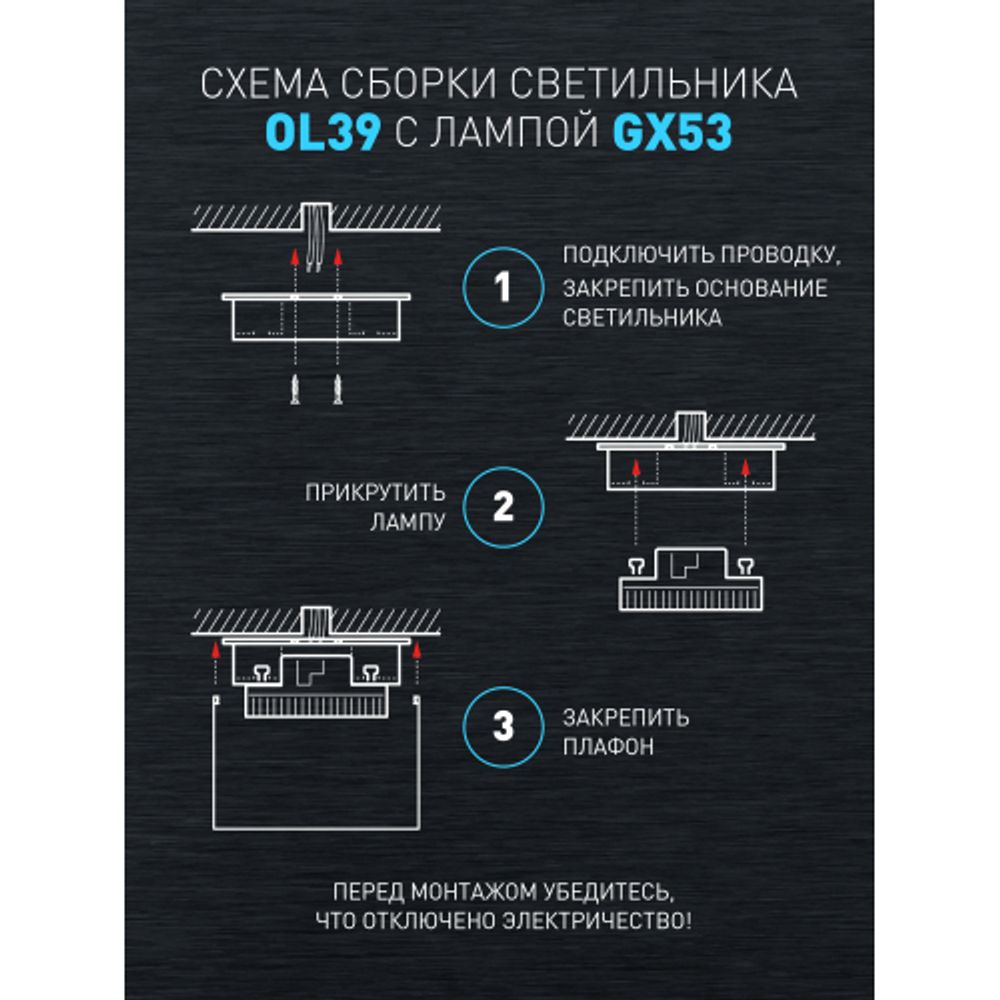 СХЕМА СБОРКИ СВЕТИЛЬНИКА
OL39 С ЛАМПОЙ GX53

1

ПОДКЛЮЧИТЬ ПРОВОДКУ, ЗАКРЕПИТЬ ОСНОВАНИЕ СВЕТИЛЬНИКА

ПРИКРУТИТЬ ЛАМПУ

2

3

ЗАКРЕПИТЬ ПЛАФОН

ПЕРЕД МОНТАЖОМ УБЕДИТЕСЬ, ЧТО ОТКЛЮЧЕНО ЭЛЕКТРИЧЕСТВО!