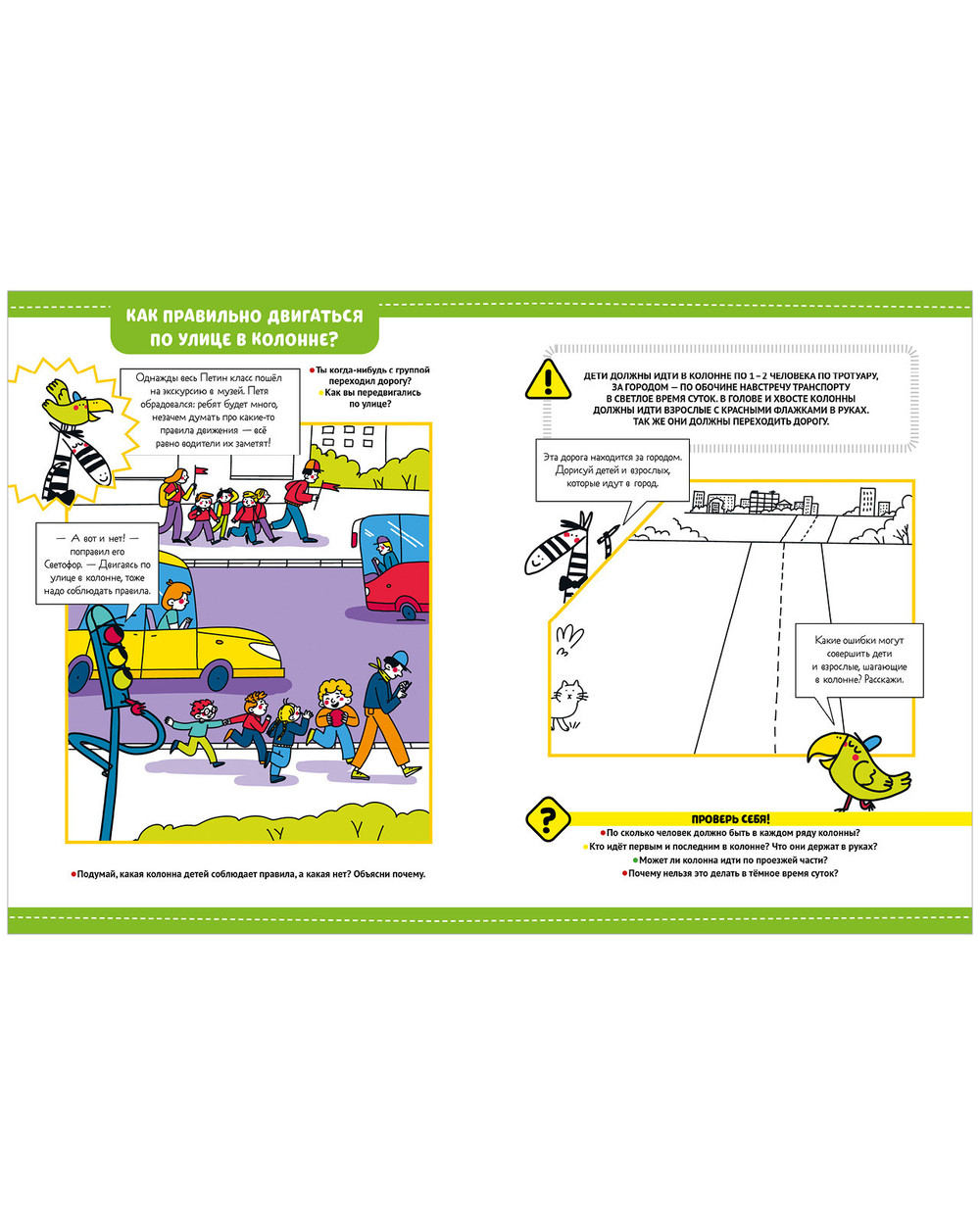 КАК ПРАВИЛЬНО ДВИГАТЬСЯ ПО УЛИЦЕ В КОЛОННЕ?

Однажды весь Петин класс пошёл на экскурсию в музей. Петя обрадовался: ребят будет много, незачем думать про какие-то правила движения — всё равно водители их заметят!

Ты когда-нибудь с группой переходил дорогу?
Как вы передвигались по улице?

— А вот и нет! — поправил его Светофор. — Двигаясь по улице в колонне, тоже надо соблюдать правила.

Подумай, какая колонна детей соблюдает правила, а какая нет? Объясни почему.

ДЕТИ ДОЛЖНЫ ИДТИ В КОЛОННЕ ПО 1 – 2 ЧЕЛОВЕКА ПО ТРОТУАРУ, ЗА ГОРОДОМ — ПО ОБОЧИНЕ НАВСТРЕЧУ ТРАНСПОРТУ В СВЕТЛОЕ ВРЕМЯ СУТОК. В ГОЛОВЕ И ХВОСТЕ КОЛОННЫ ДОЛЖНЫ ИДТИ ВЗРОСЛЫЕ С КРАСНЫМИ ФЛАЖКАМИ В РУКАХ. ТАК ЖЕ ОНИ ДОЛЖНЫ ПЕРЕХОДИТЬ ДОРОГУ.

Эта дорога находится за городом. Дорисуй детей и взрослых, которые идут в город.

Какие ошибки могут совершить дети и взрослые, шагающие в колонне? Расскажи.

ПРОВЕРЬ СЕБЯ!
По сколько человек должно быть в каждом ряду колонны?
Кто идёт первым и последним в колонне? Что они держат в руках?
Может ли колонна идти по проезжей части?
Почему нельзя это делать в тёмное время суток?