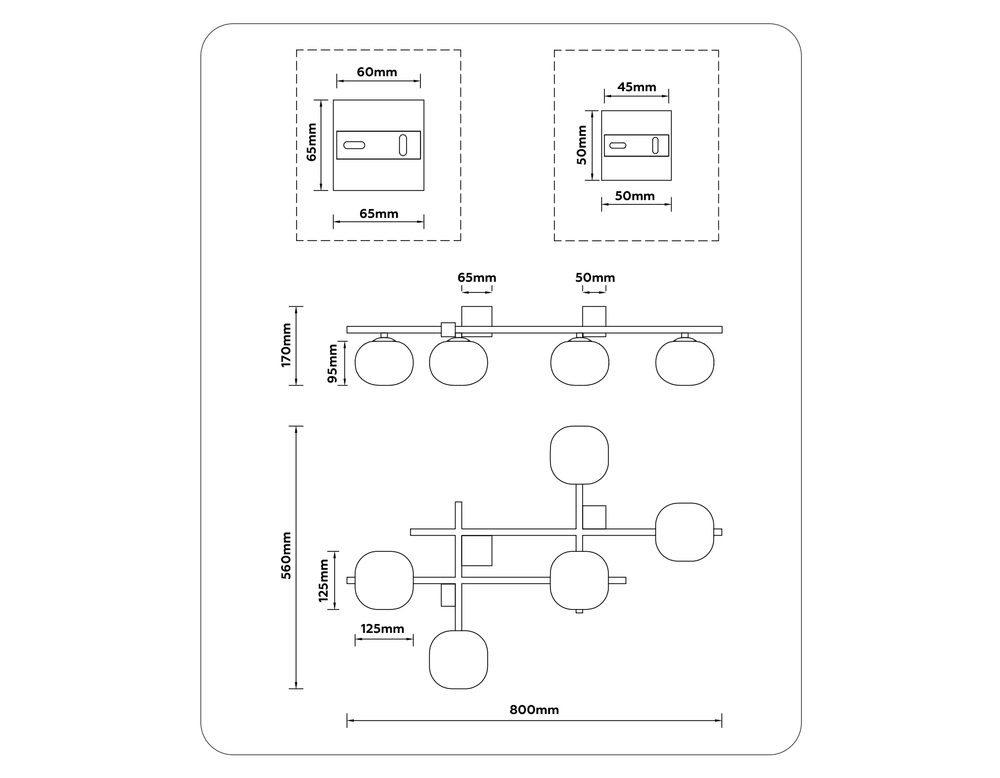 60mm
65mm
65mm

45mm
50mm
50mm

65mm
50mm
170mm
95mm

560mm
125mm
125mm
800mm