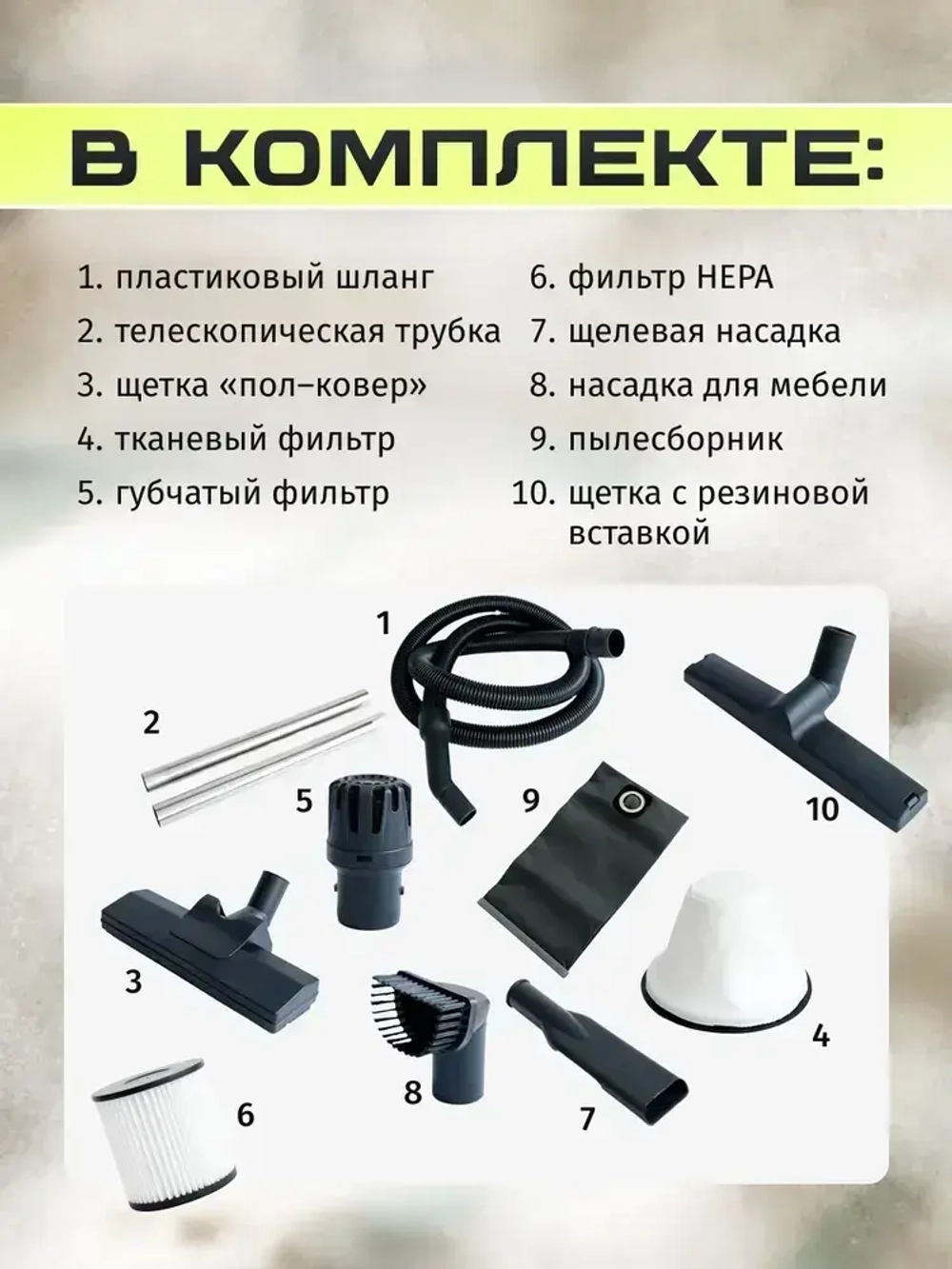 В КОМПЛЕКТЕ:

1. пластиковый шланг
2. телескопическая трубка
3. щетка «пол–ковер»
4. тканевый фильтр
5. губчатый фильтр

6. фильтр HEPA
7. щелевая насадка
8. насадка для мебели
9. пылесборник
10. щетка с резиновой вставкой

1
2
5
9
10
3
8
7
4
6