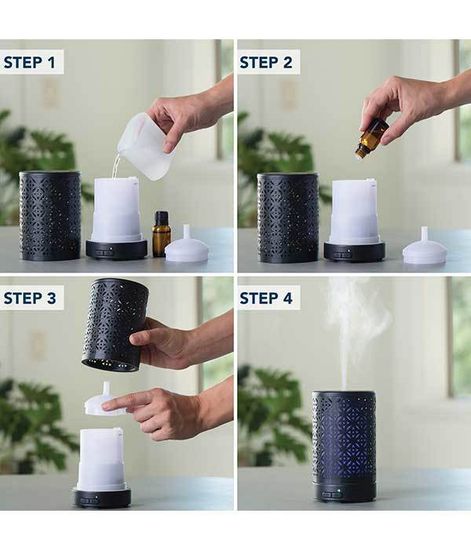 STEP 1

STEP 2

STEP 3

STEP 4