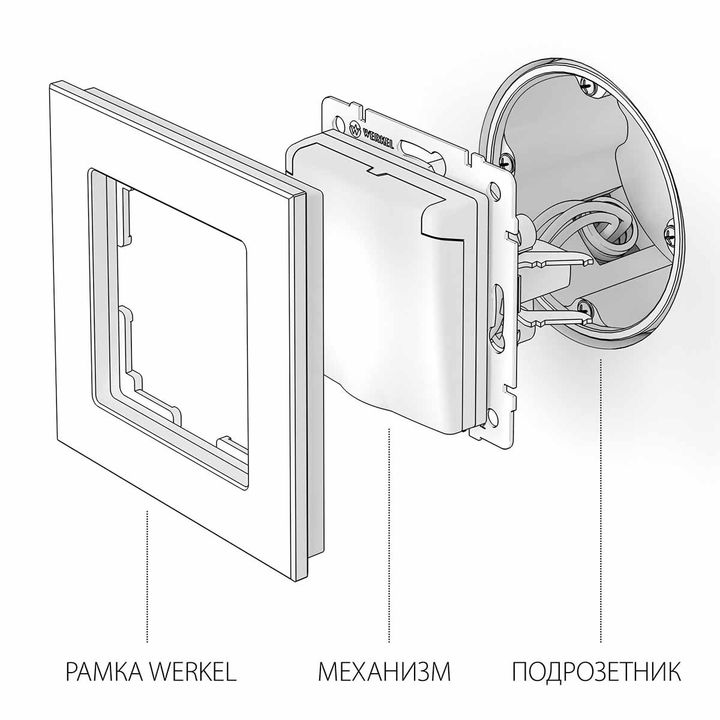 WERKEL

РАМКА WERKEL

МЕХАНИЗМ

ПОДРОЗЕТНИК