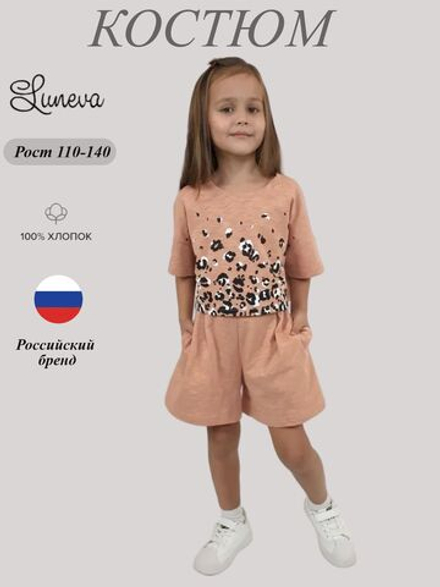 КОСТЮМ

Luneva

Рост 110-140

100% ХЛОПОК

Российский бренд