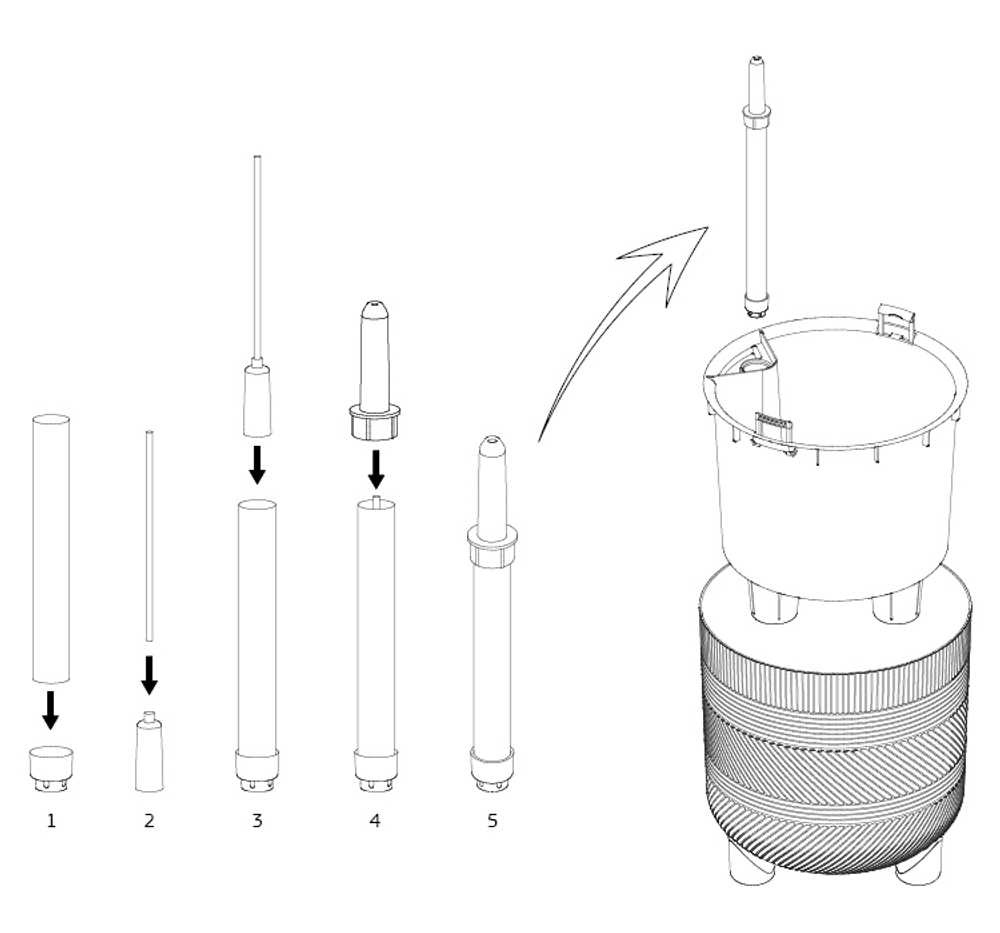 1 2 3 4 5