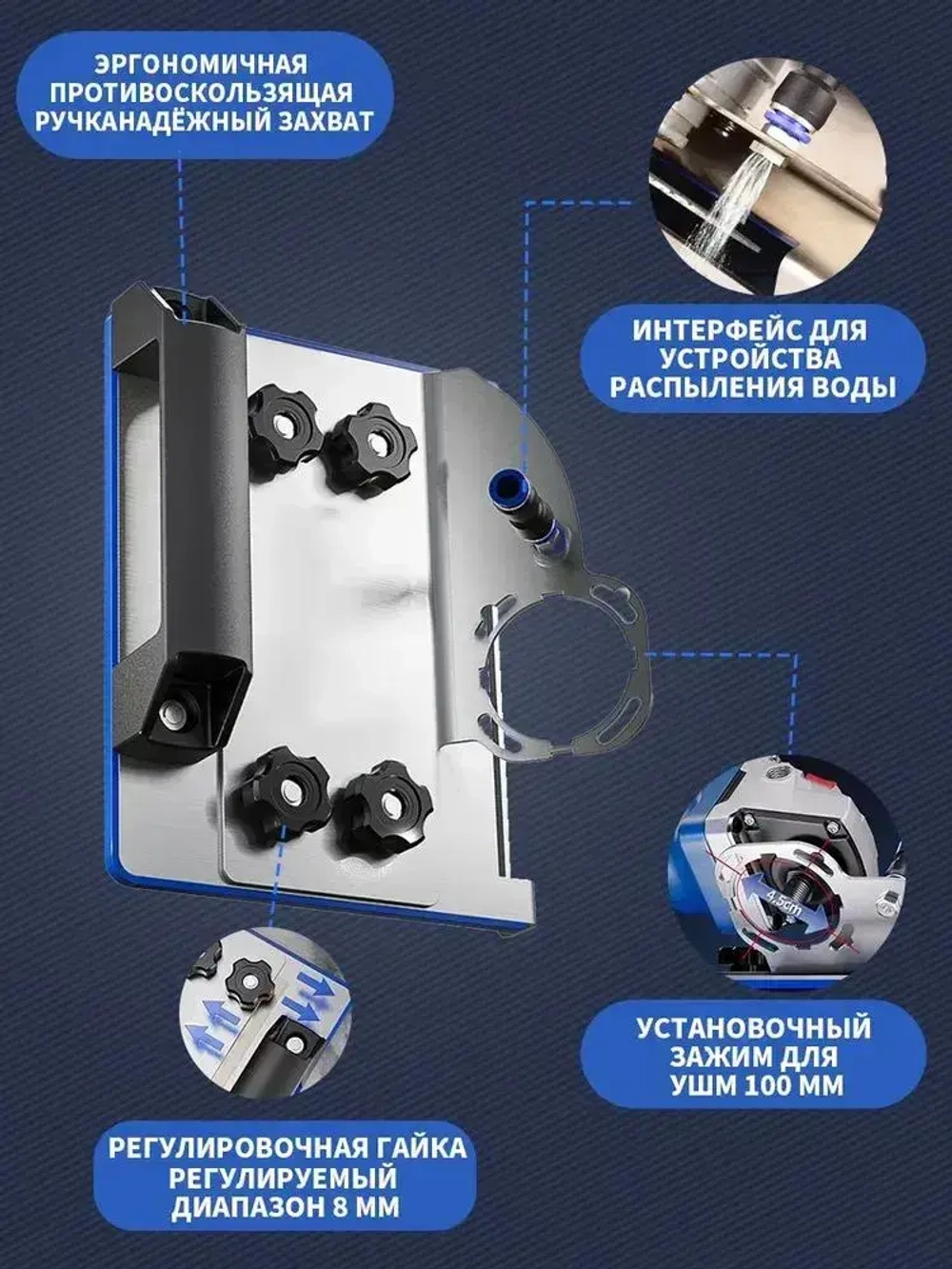 ЭРГОНОМИЧНАЯ ПРОТИВОСКОЛЬЗЯЩАЯ РУЧКАНАДЁЖНЫЙ ЗАХВАТ

ИНТЕРФЕЙС ДЛЯ УСТРОЙСТВА РАСПЫЛЕНИЯ ВОДЫ

4.5cm

УСТАНОВОЧНЫЙ ЗАЖИМ ДЛЯ УШМ 100 ММ

РЕГУЛИРОВОЧНАЯ ГАЙКА РЕГУЛИРУЕМЫЙ ДИАПАЗОН 8 ММ