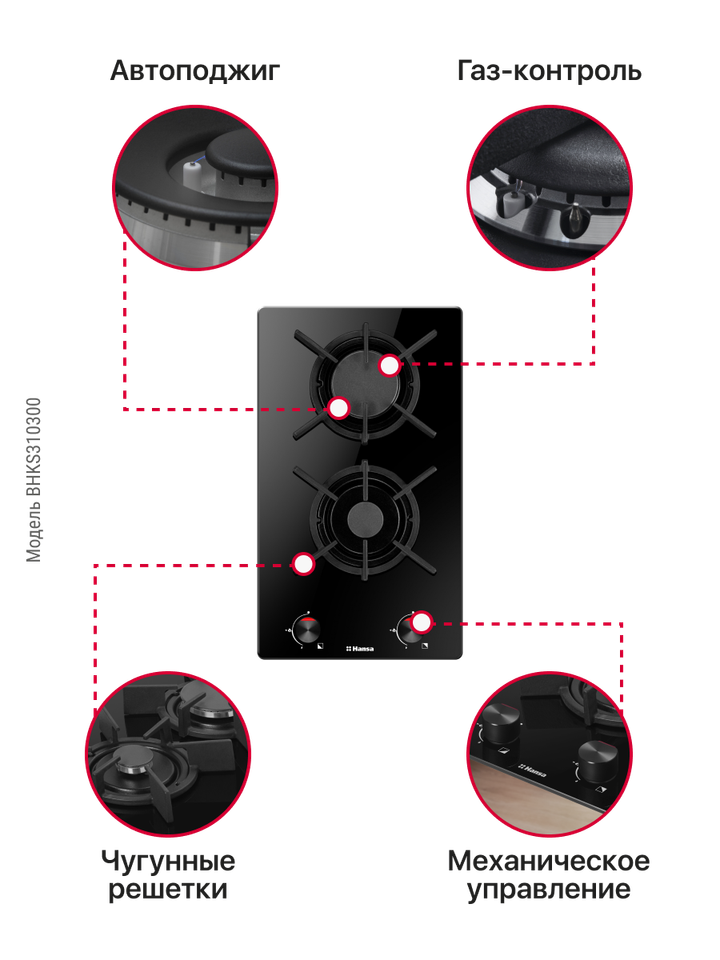 Автоподжиг

Газ-контроль

Модель BHKS310300

Hansa

Hansa

Чугунные решетки

Механическое управление