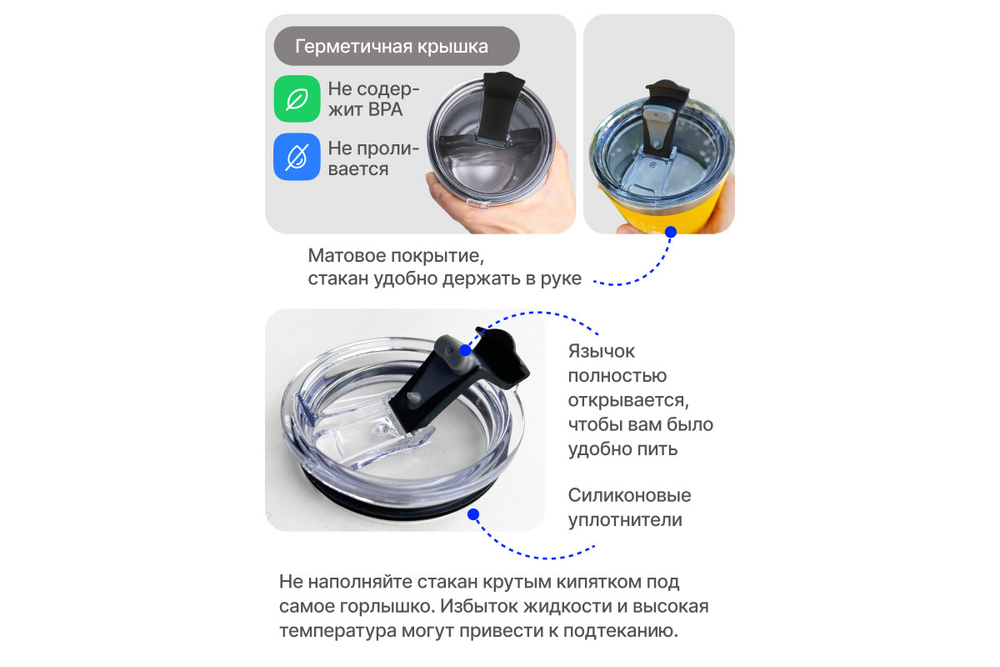 Герметичная крышка

Не содержит BPA

Не проливается

Матовое покрытие, стакан удобно держать в руке

Язычок полностью открывается, чтобы вам было удобно пить

Силиконовые уплотнители

Не наполняйте стакан крутым кипятком под самое горлышко. Избыток жидкости и высокая температура могут привести к подтеканию.