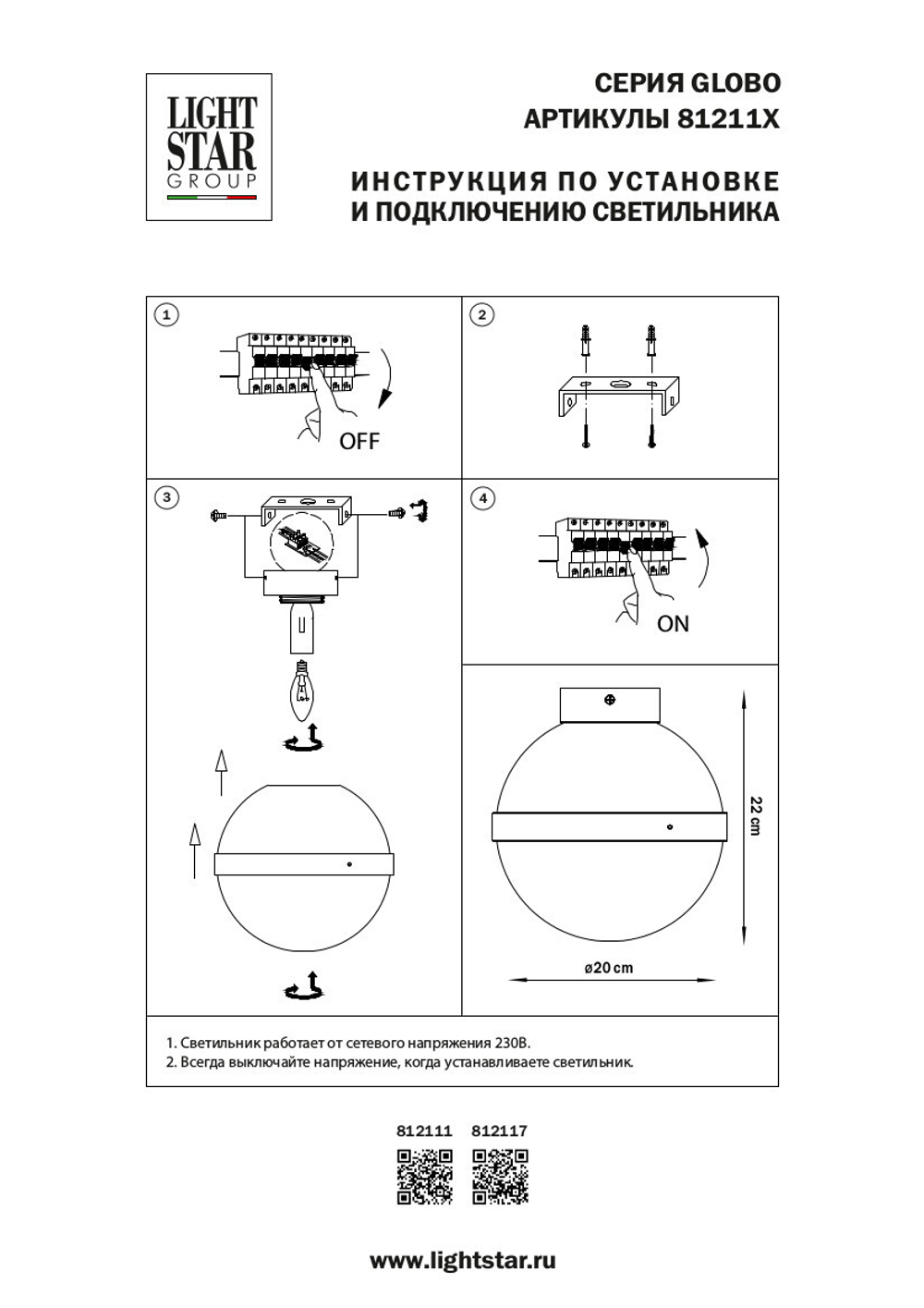 LIGHT STAR GROUP

СЕРИЯ GLOBO
АРТИКУЛЫ 81211X

ИНСТРУКЦИЯ ПО УСТАНОВКЕ
И ПОДКЛЮЧЕНИЮ СВЕТИЛЬНИКА

1

OFF

2

3

4

ON

22 cm

ø20 cm

1. Светильник работает от сетевого напряжения 230В.
2. Всегда выключайте напряжение, когда устанавливаете светильник.

812111 812117

www.lightstar.ru