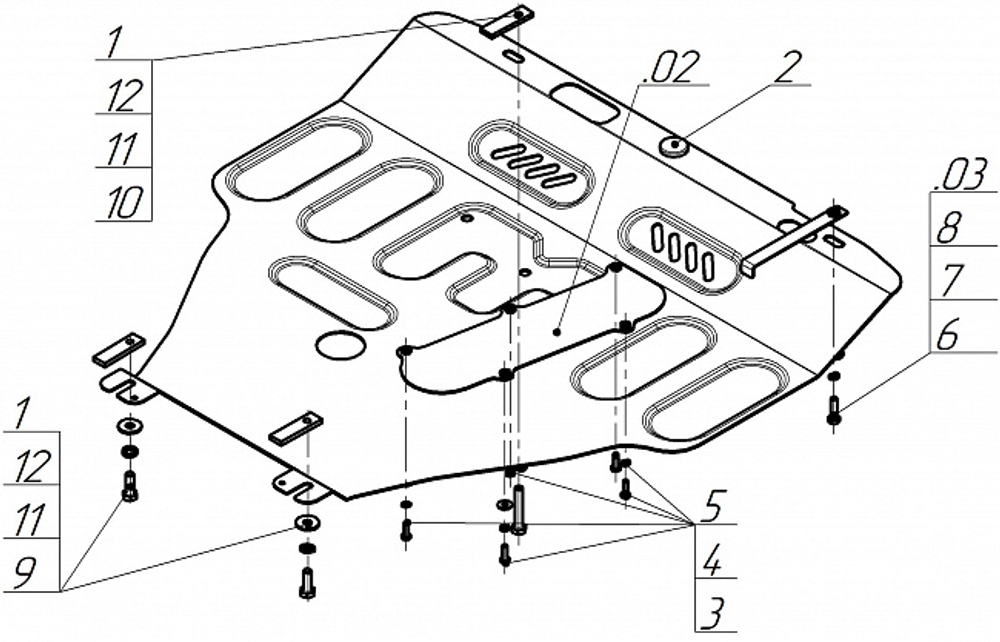 1
12
11
10

.02

2

.03
8
7
6

1
12
11
9

5
4
3