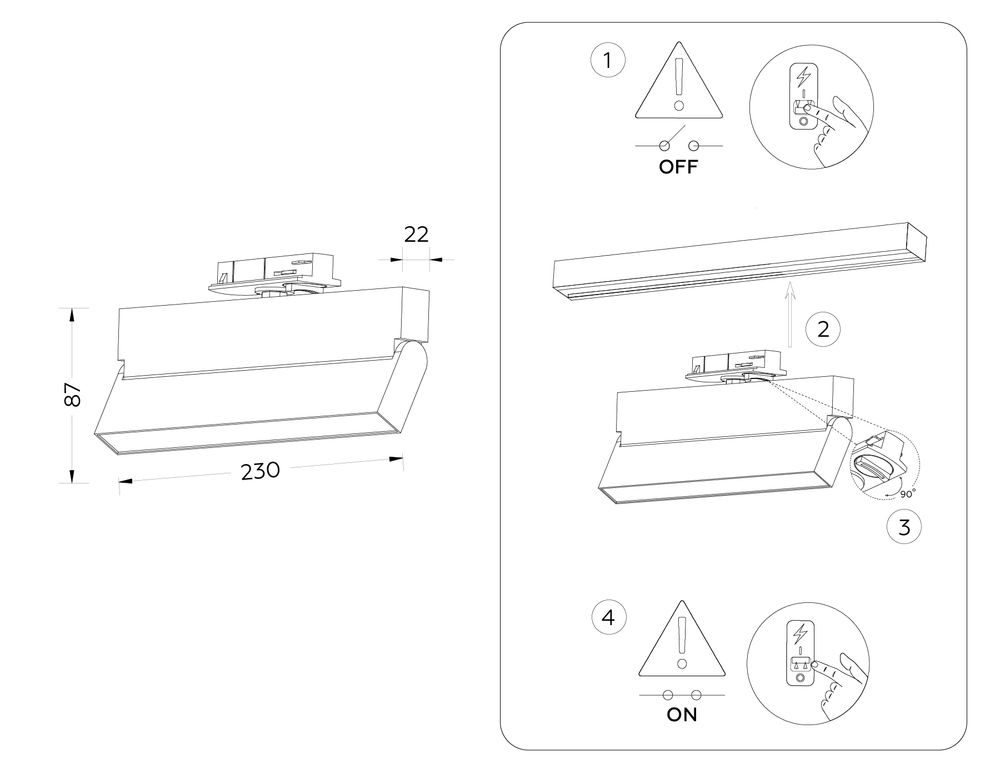 22

87

230

1

OFF

2

90°

3

4

ON