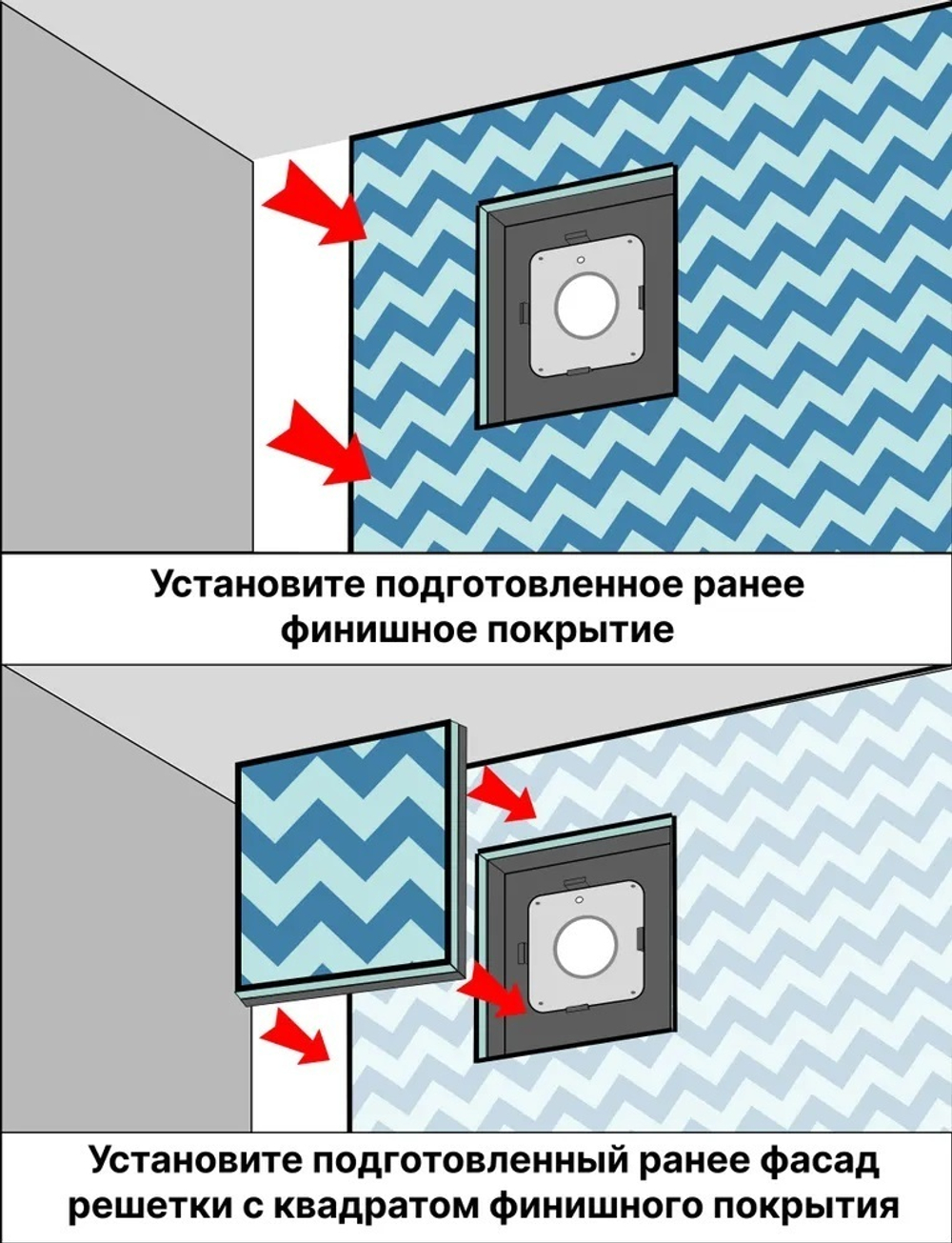 Установите подготовленное ранее финишное покрытие

Установите подготовленный ранее фасад решетки с квадратом финишного покрытия