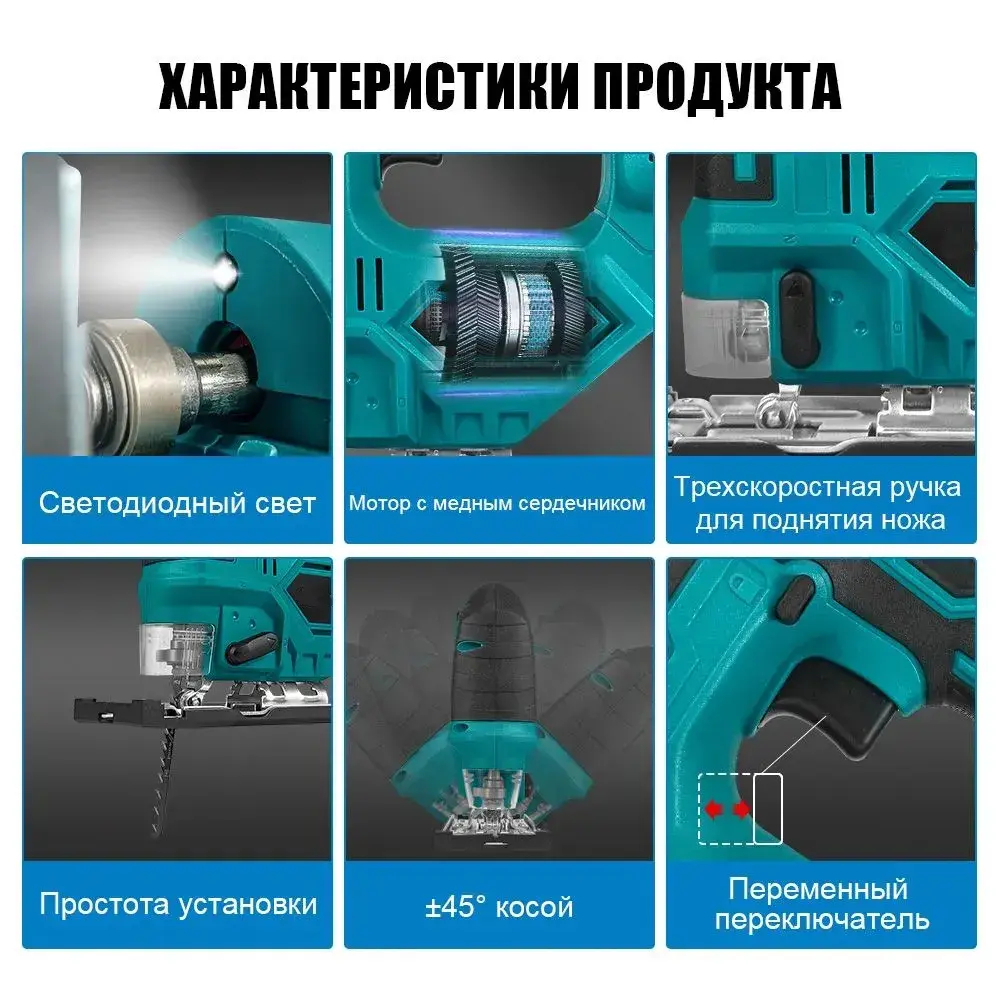 ХАРАКТЕРИСТИКИ ПРОДУКТА

Светодиодный свет

Мотор с медным сердечником

Трехскоростная ручка для поднятия ножа

Простота установки

±45° косой

Переменный переключатель