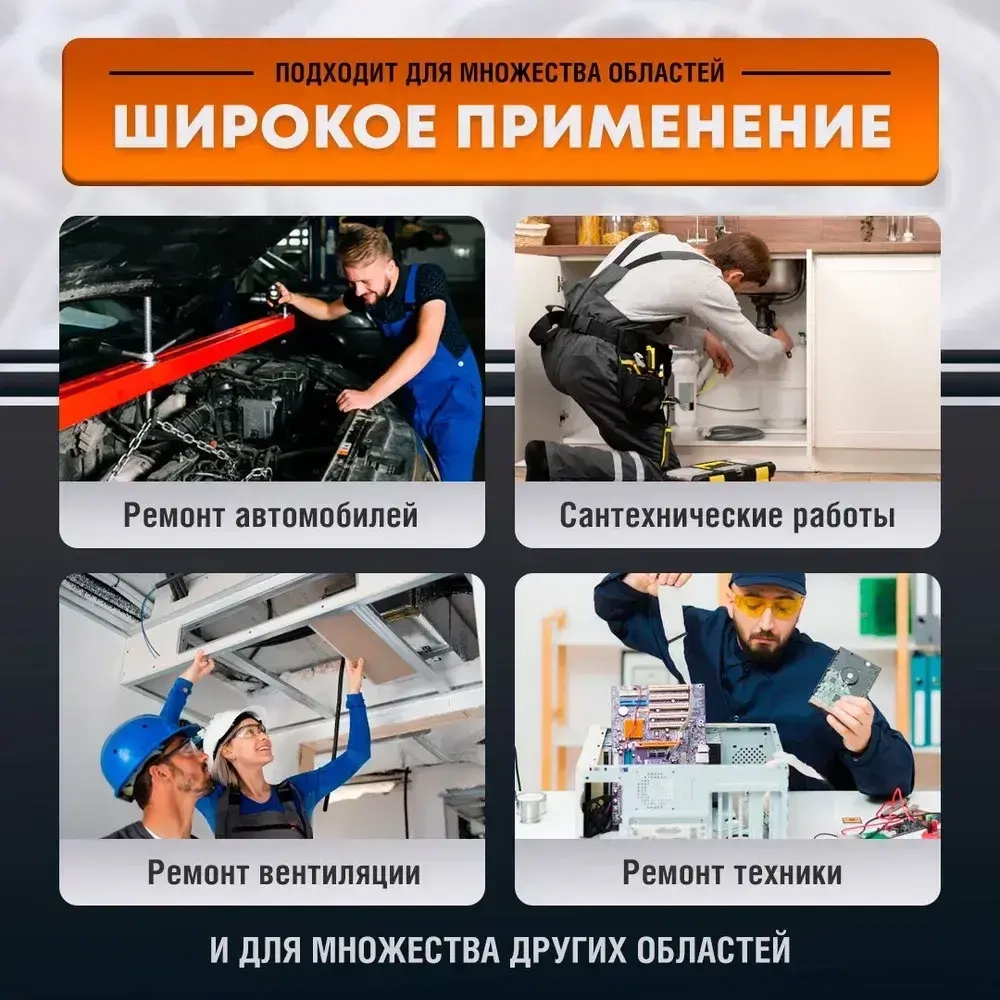 ПОДХОДИТ ДЛЯ МНОЖЕСТВА ОБЛАСТЕЙ
ШИРОКОЕ ПРИМЕНЕНИЕ

Ремонт автомобилей

Сантехнические работы

Ремонт вентиляции

Ремонт техники

И ДЛЯ МНОЖЕСТВА ДРУГИХ ОБЛАСТЕЙ