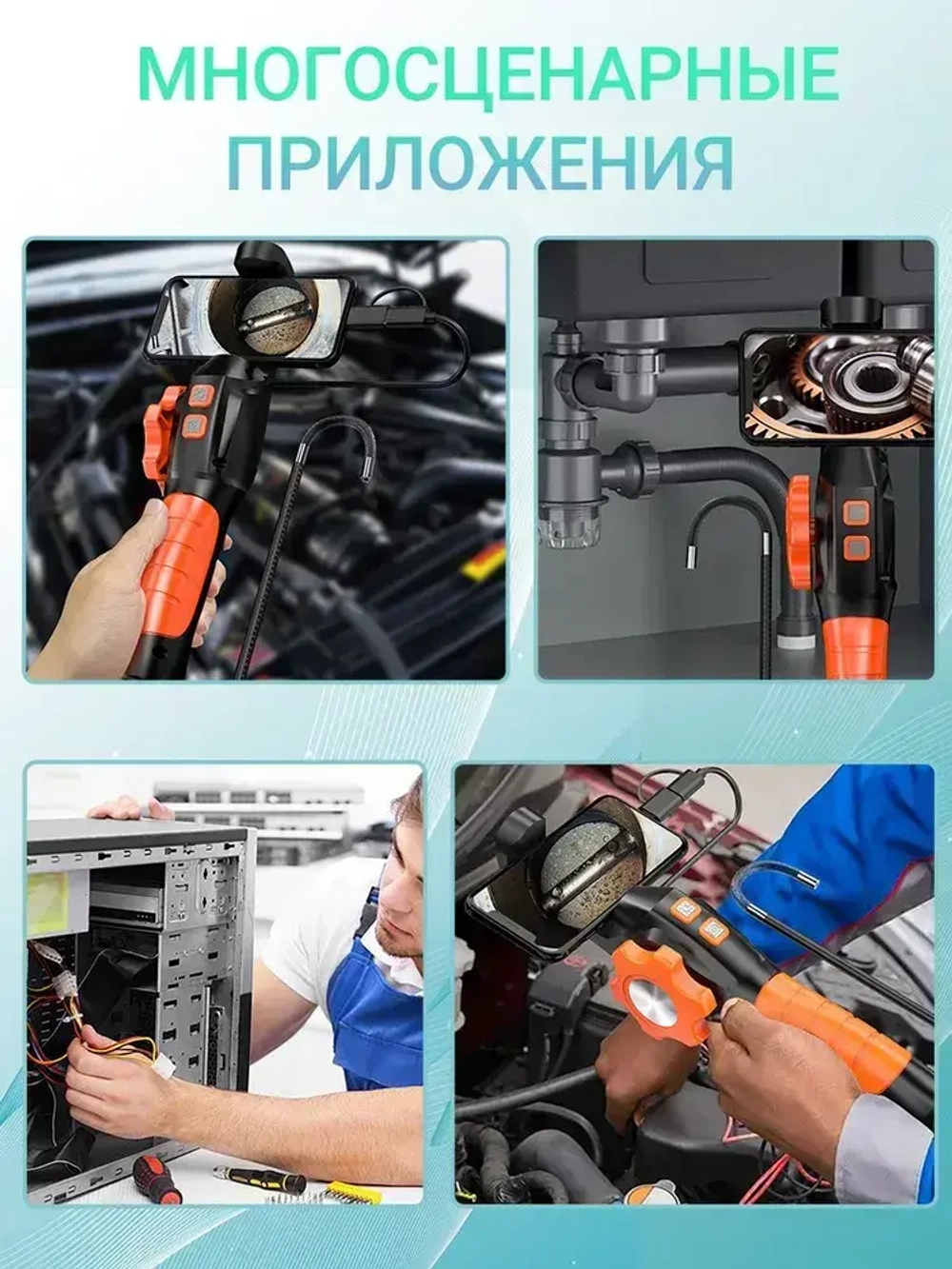 МНОГОСЦЕНАРНЫЕ ПРИЛОЖЕНИЯ