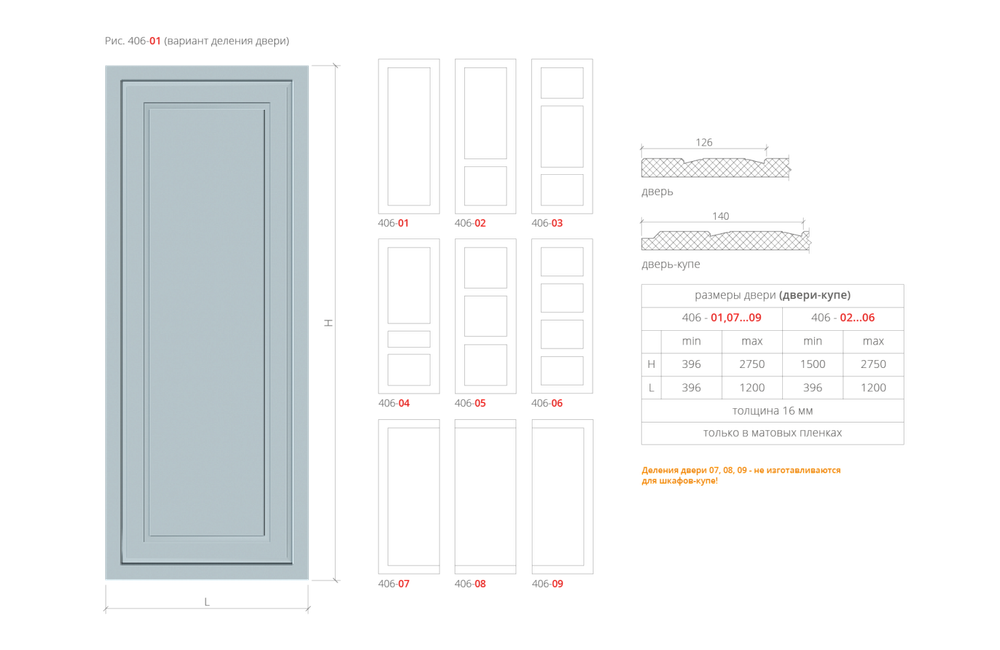 Рис. 406-01 (вариант деления двери)

H

L

406-01

406-02

406-03

406-04

406-05

406-06

406-07

406-08

406-09

126

дверь

140

дверь-купе

| размеры двери (двери-купе) | | | | |
|---|---|---|---|---|
| | 406 - 01,07...09 | | 406 - 02...06 | |
| | min | max | min | max |
| H | 396 | 2750 | 1500 | 2750 |
| L | 396 | 1200 | 396 | 1200 |
| толщина 16 мм | | | | |
| только в матовых пленках | | | | |

Деления двери 07, 08, 09 - не изготавливаются для шкафов-купе!