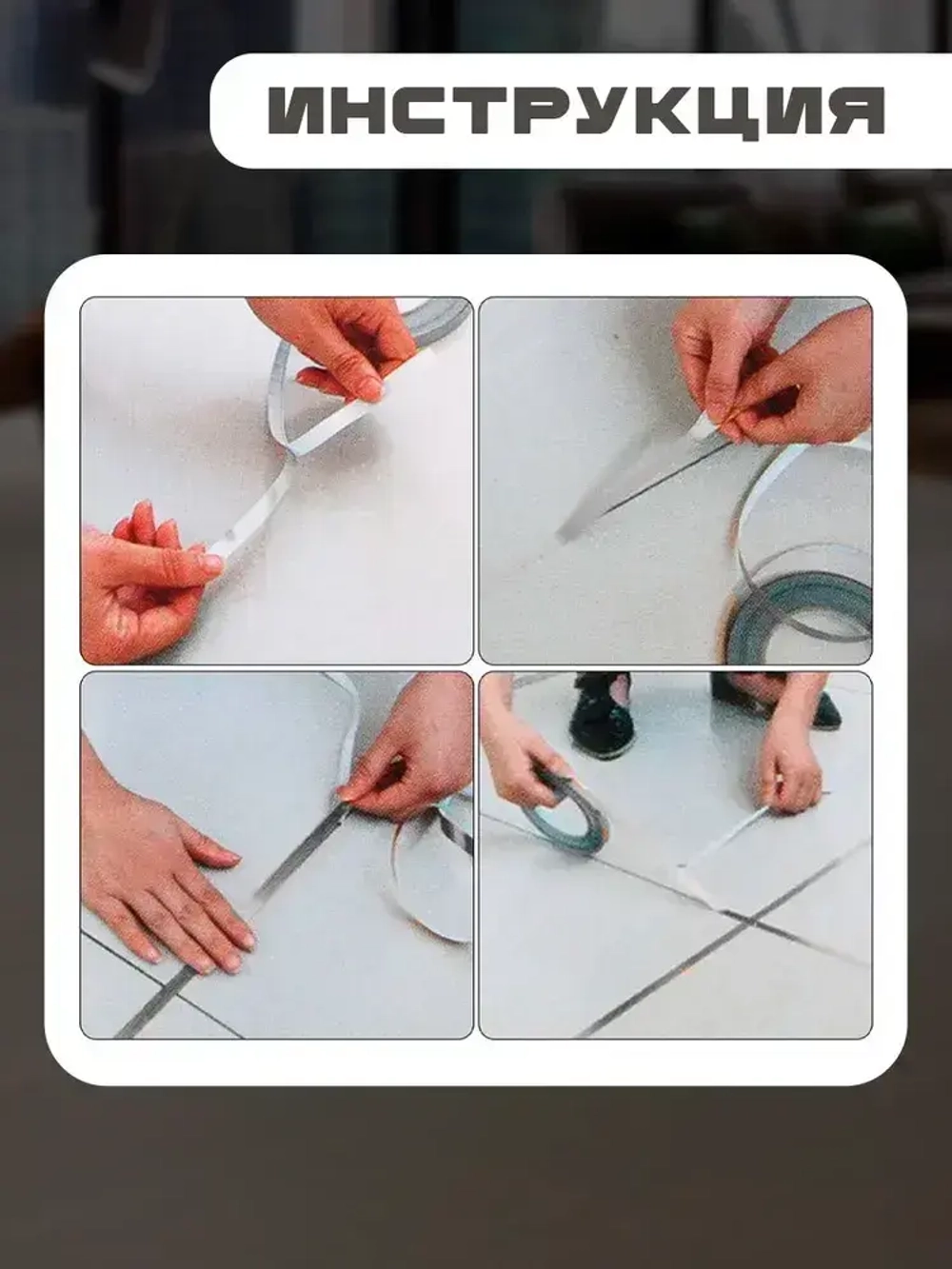 ИНСТРУКЦИЯ