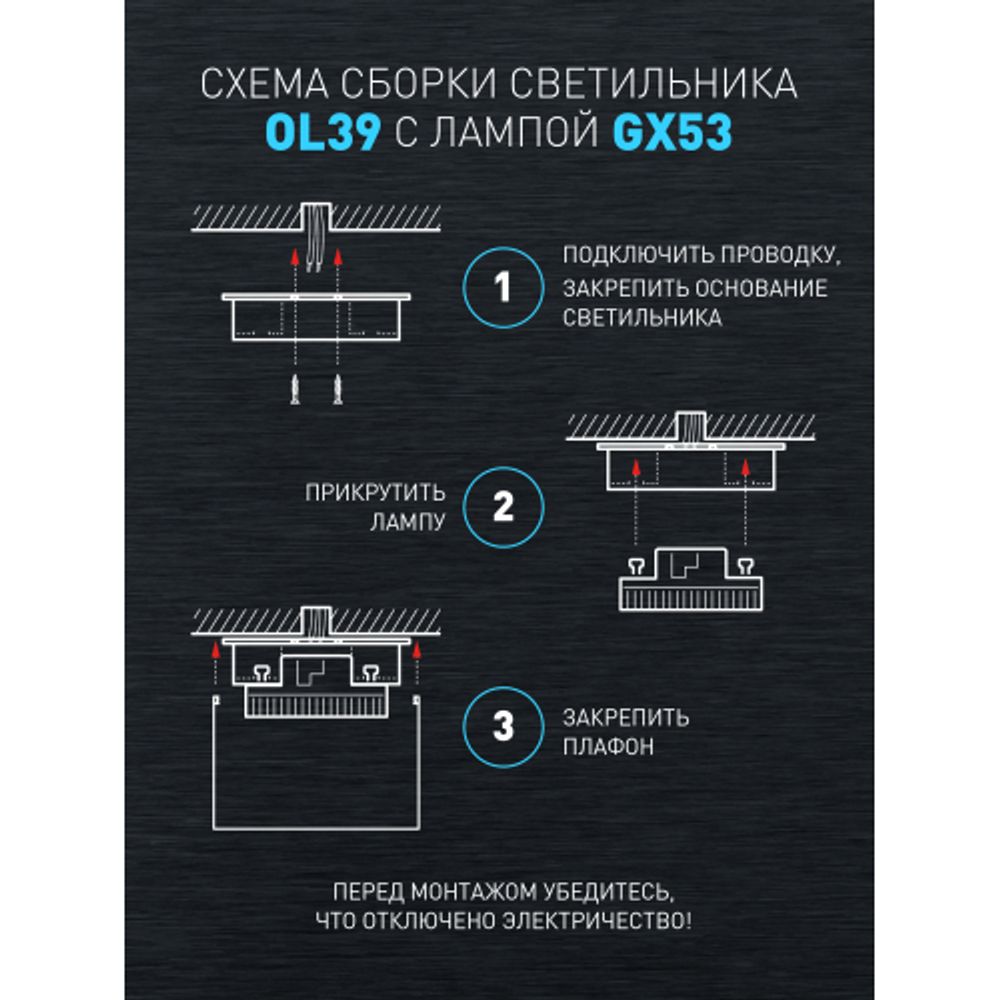 СХЕМА СБОРКИ СВЕТИЛЬНИКА
OL39 С ЛАМПОЙ GX53

1

ПОДКЛЮЧИТЬ ПРОВОДКУ, ЗАКРЕПИТЬ ОСНОВАНИЕ СВЕТИЛЬНИКА

ПРИКРУТИТЬ ЛАМПУ

2

3

ЗАКРЕПИТЬ ПЛАФОН

ПЕРЕД МОНТАЖОМ УБЕДИТЕСЬ, ЧТО ОТКЛЮЧЕНО ЭЛЕКТРИЧЕСТВО!