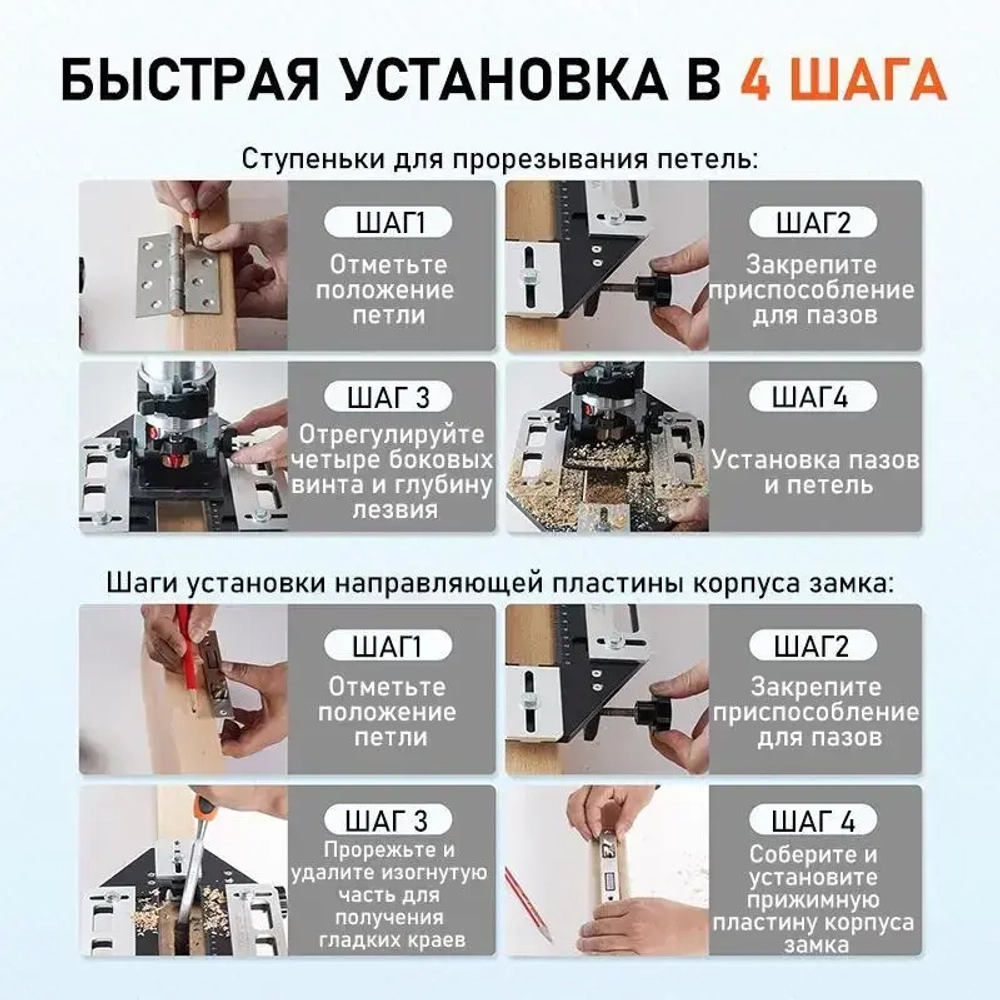 БЫСТРАЯ УСТАНОВКА В 4 ШАГА

Ступеньки для прорезывания петель:

ШАГ1
Отметьте положение петли

ШАГ2
Закрепите приспособление для пазов

ШАГ 3
Отрегулируйте четыре боковых винта и глубину лезвия

ШАГ4
Установка пазов и петель

Шаги установки направляющей пластины корпуса замка:

ШАГ1
Отметьте положение петли

ШАГ2
Закрепите приспособление для пазов

ШАГ 3
Прорежьте и удалите изогнутую часть для получения гладких краев

ШАГ 4
Соберите и установите прижимную пластину корпуса замка