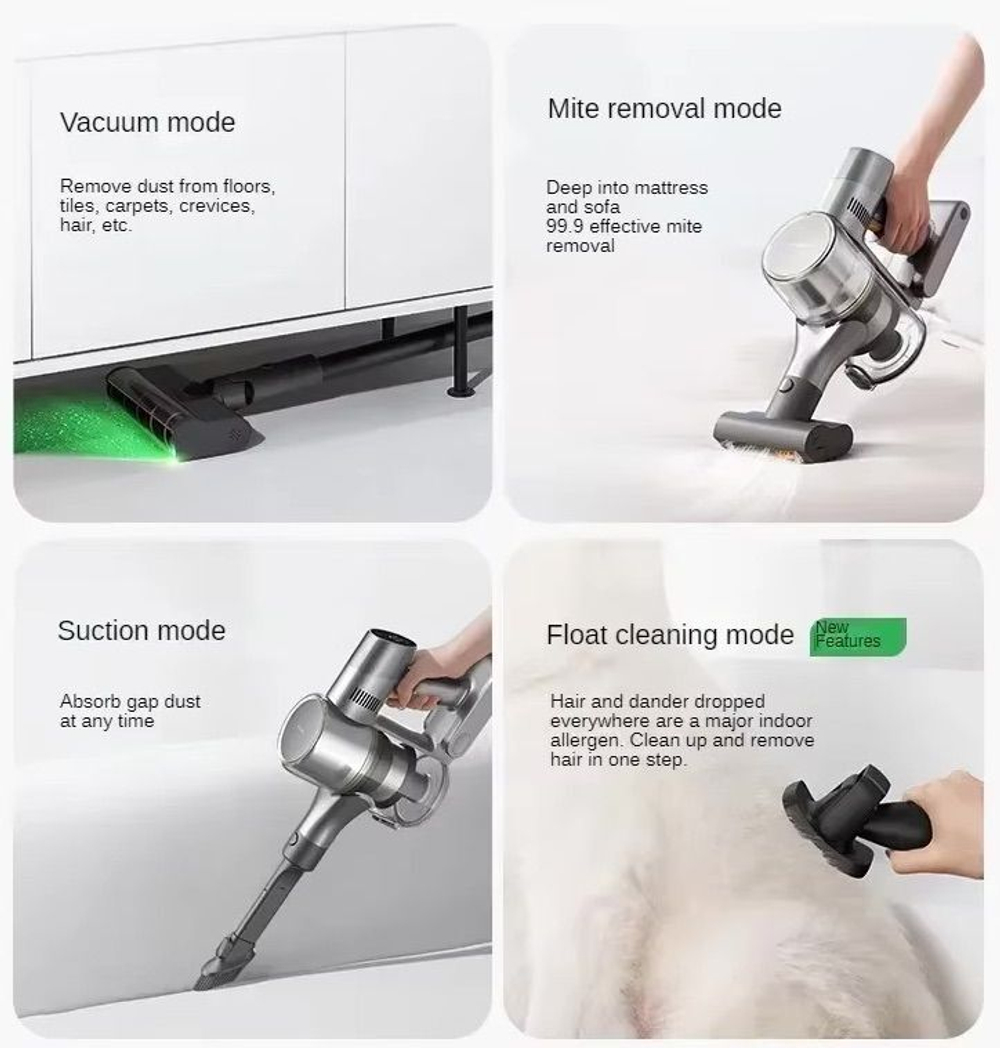 Vacuum mode

Remove dust from floors, tiles, carpets, crevices, hair, etc.

Mite removal mode

Deep into mattress and sofa
99.9 effective mite removal

Suction mode

Absorb gap dust at any time

Float cleaning mode

New Features

Hair and dander dropped everywhere are a major indoor allergen. Clean up and remove hair in one step.