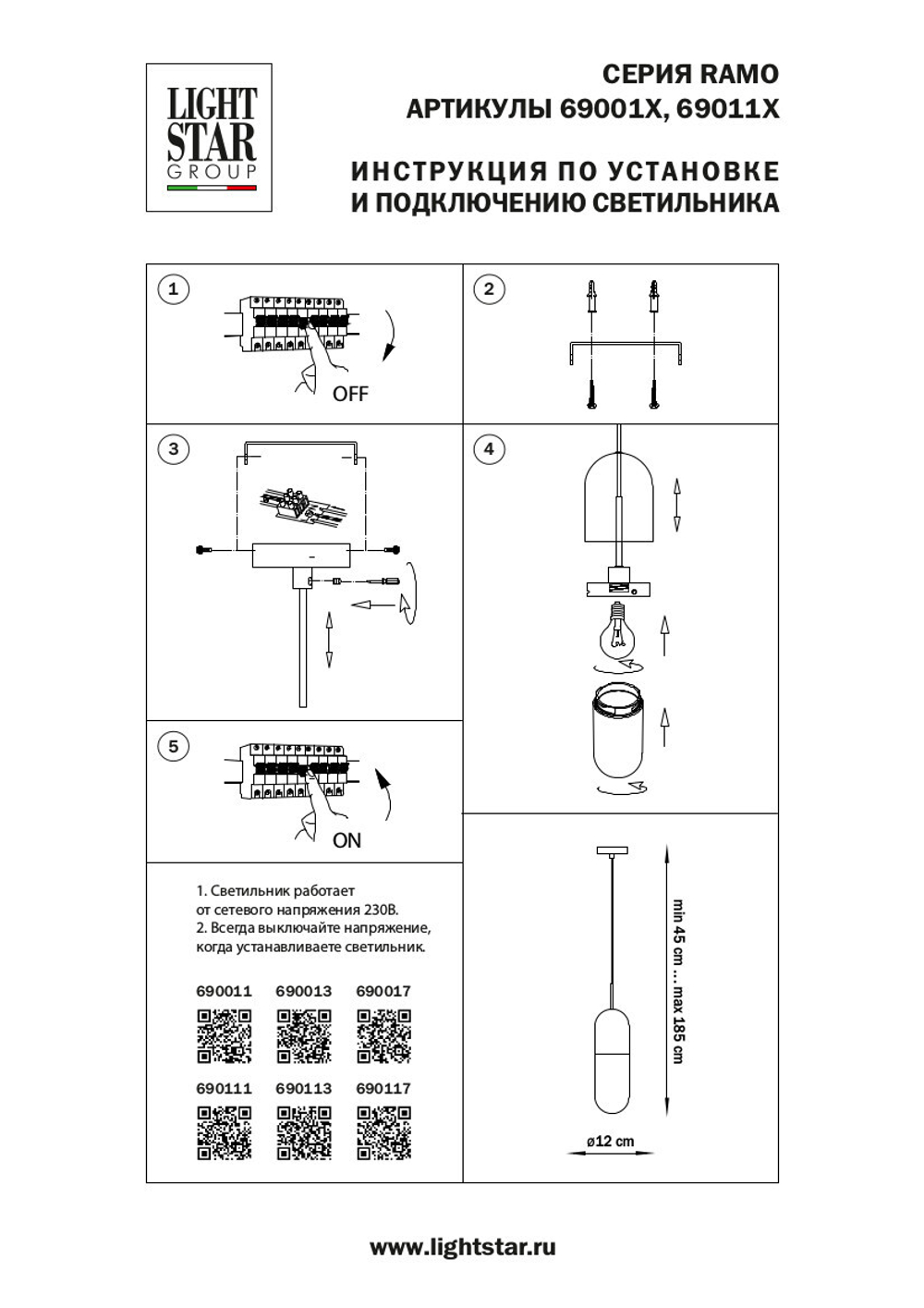 LIGHT STAR GROUP

СЕРИЯ RAMO
АРТИКУЛЫ 69001X, 69011X

ИНСТРУКЦИЯ ПО УСТАНОВКЕ
И ПОДКЛЮЧЕНИЮ СВЕТИЛЬНИКА

1

OFF

2

3

4

5

ON

1. Светильник работает от сетевого напряжения 230В.
2. Всегда выключайте напряжение, когда устанавливаете светильник.

690011 690013 690017

690111 690113 690117

min 45 cm ... max 185 cm

ø12 cm

www.lightstar.ru