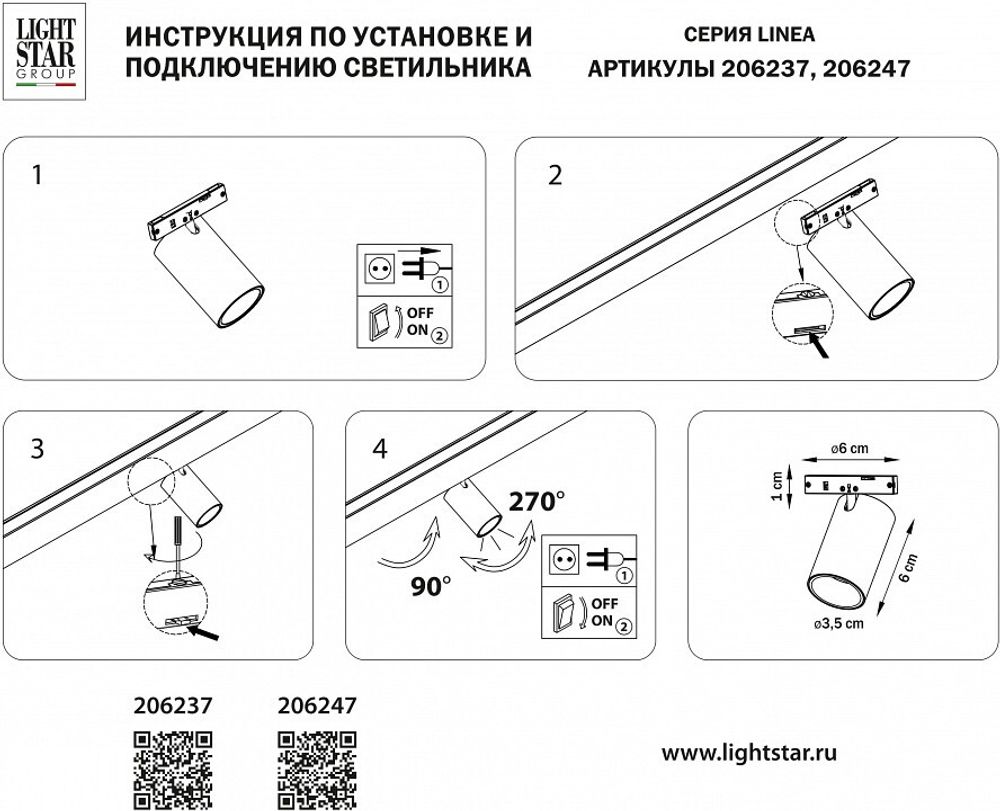 LIGHT STAR GROUP

ИНСТРУКЦИЯ ПО УСТАНОВКЕ И ПОДКЛЮЧЕНИЮ СВЕТИЛЬНИКА

СЕРИЯ LINEA
АРТИКУЛЫ 206237, 206247

1

1
OFF
ON 2

2

3

4

270°

90°

1
OFF
ON 2

ø6 cm
1 cm
6 cm
ø3,5 cm

206237

206247

www.lightstar.ru