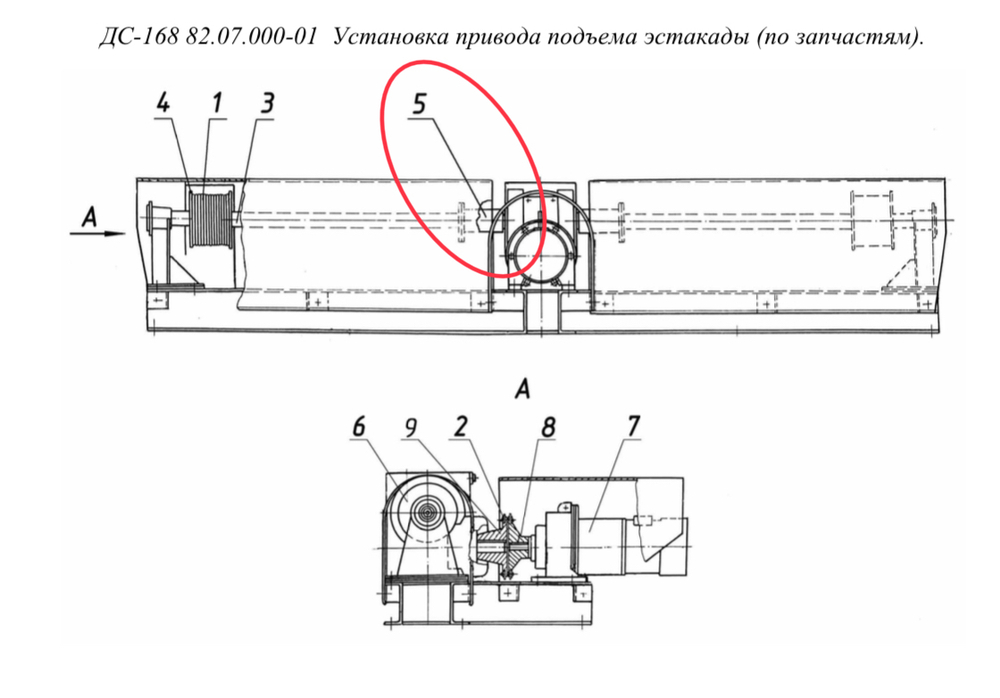 ДС-168 82.07.000-01 Установка привода подъема эстакады (по запчастям).

4 1 3

5

A

A

6 9 2 8 7