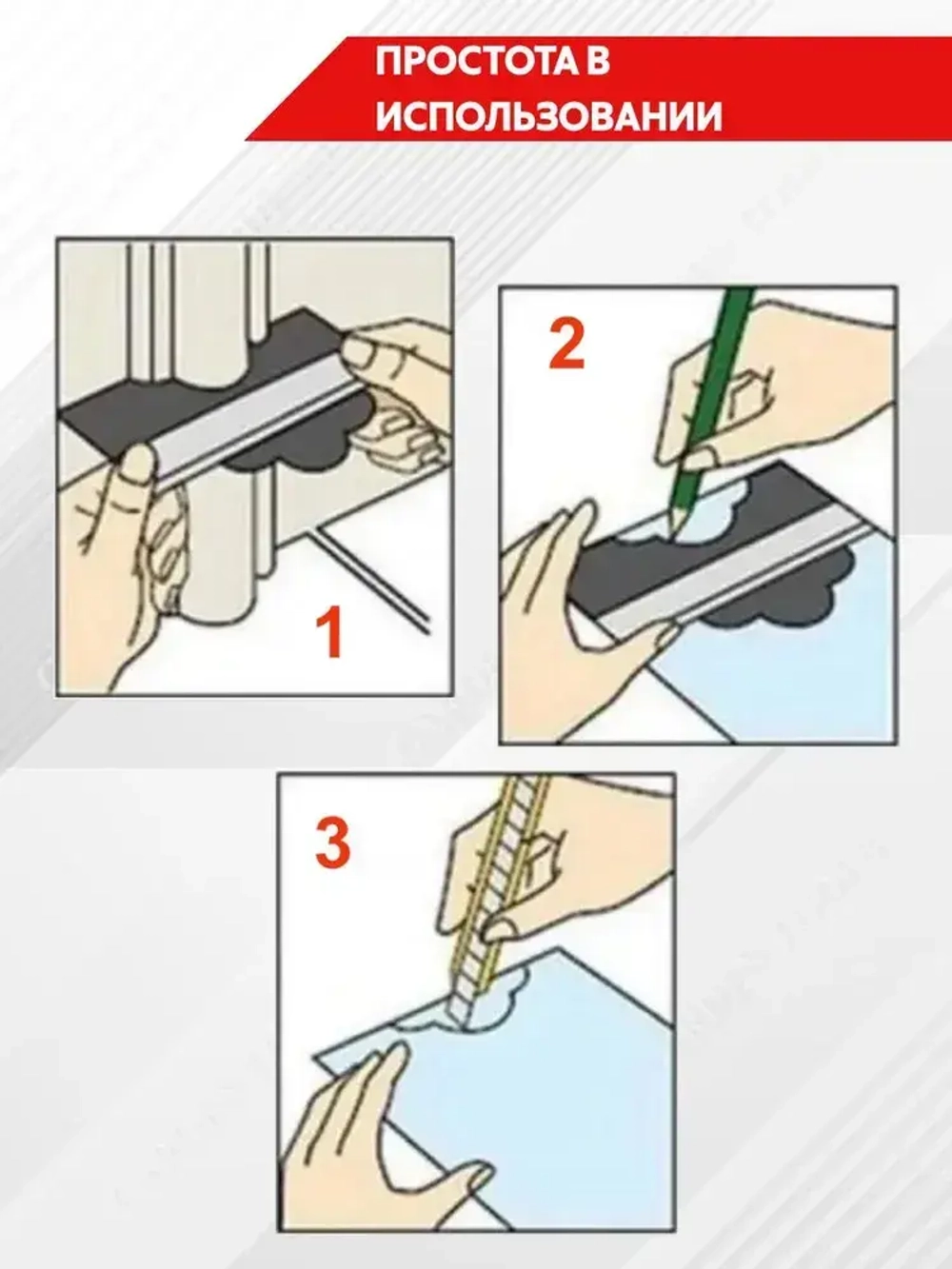 ПРОСТОТА В ИСПОЛЬЗОВАНИИ

1

2

3