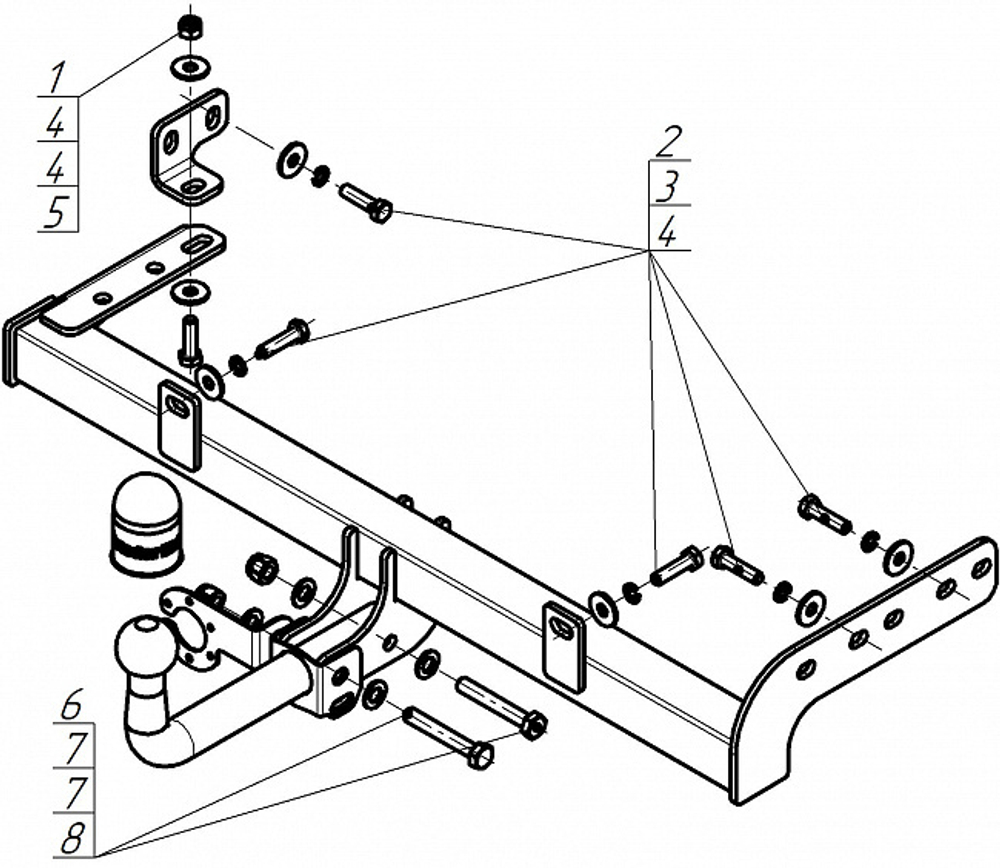 1
4
4
5

2
3
4

6
7
7
8