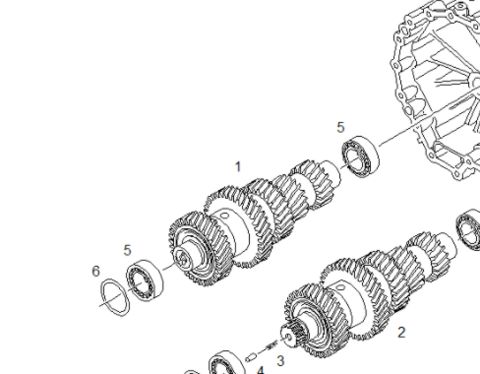 5
1
5
6
2
3
4