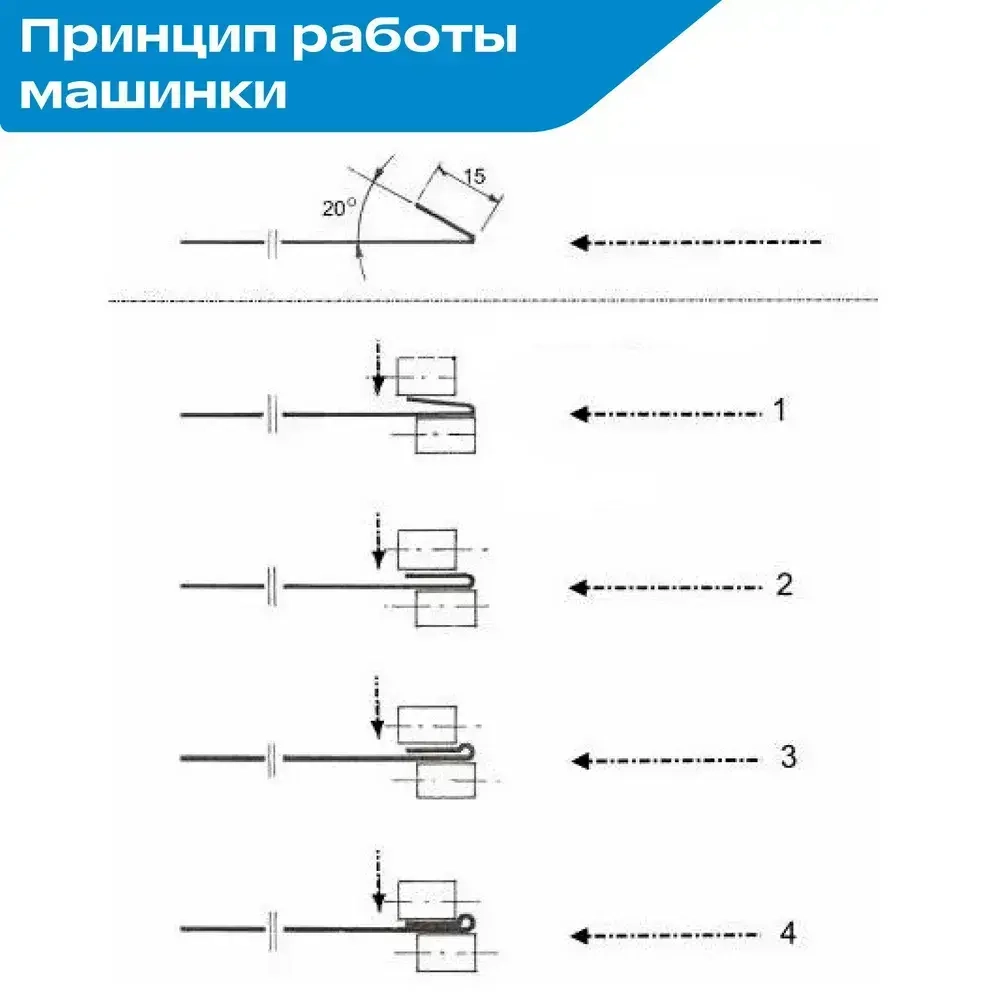 Принцип работы машинки

20°

15

1

2

3

4