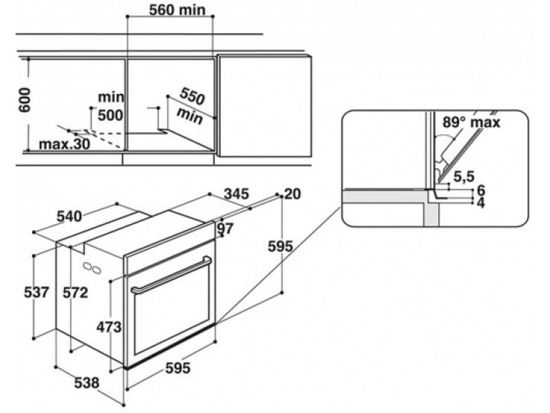 560 min

600

min
500

550
min

max.30

89° max

5,5
6
4

345
20

540

97

595

537
572

473

595

538