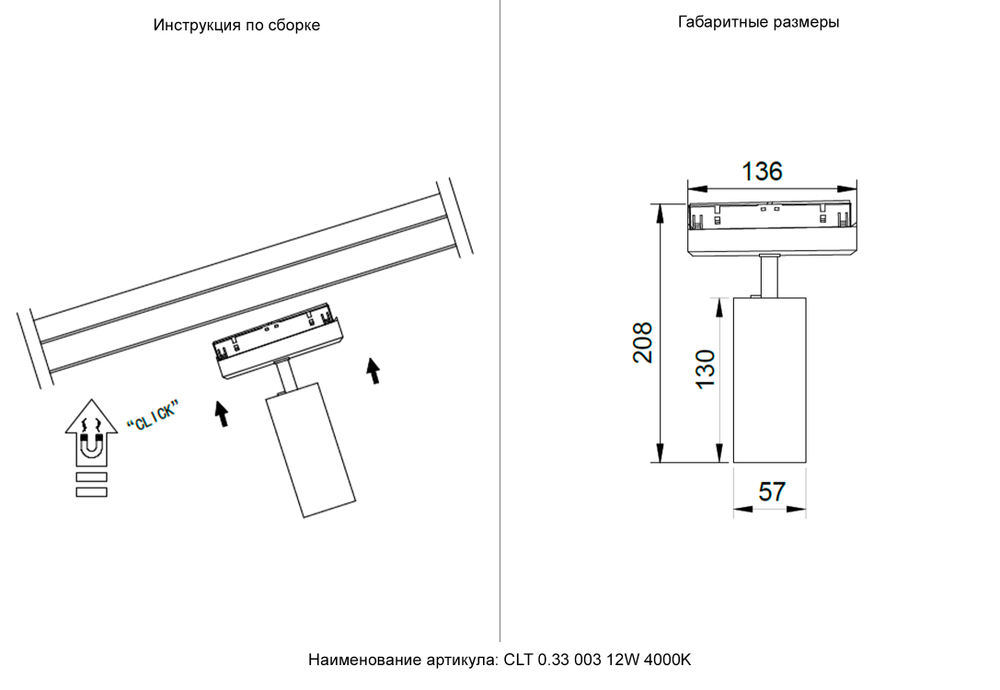 Инструкция по сборке

"CLICK"

Габаритные размеры

136

208

130

57

Наименование артикула: CLT 0.33 003 12W 4000K